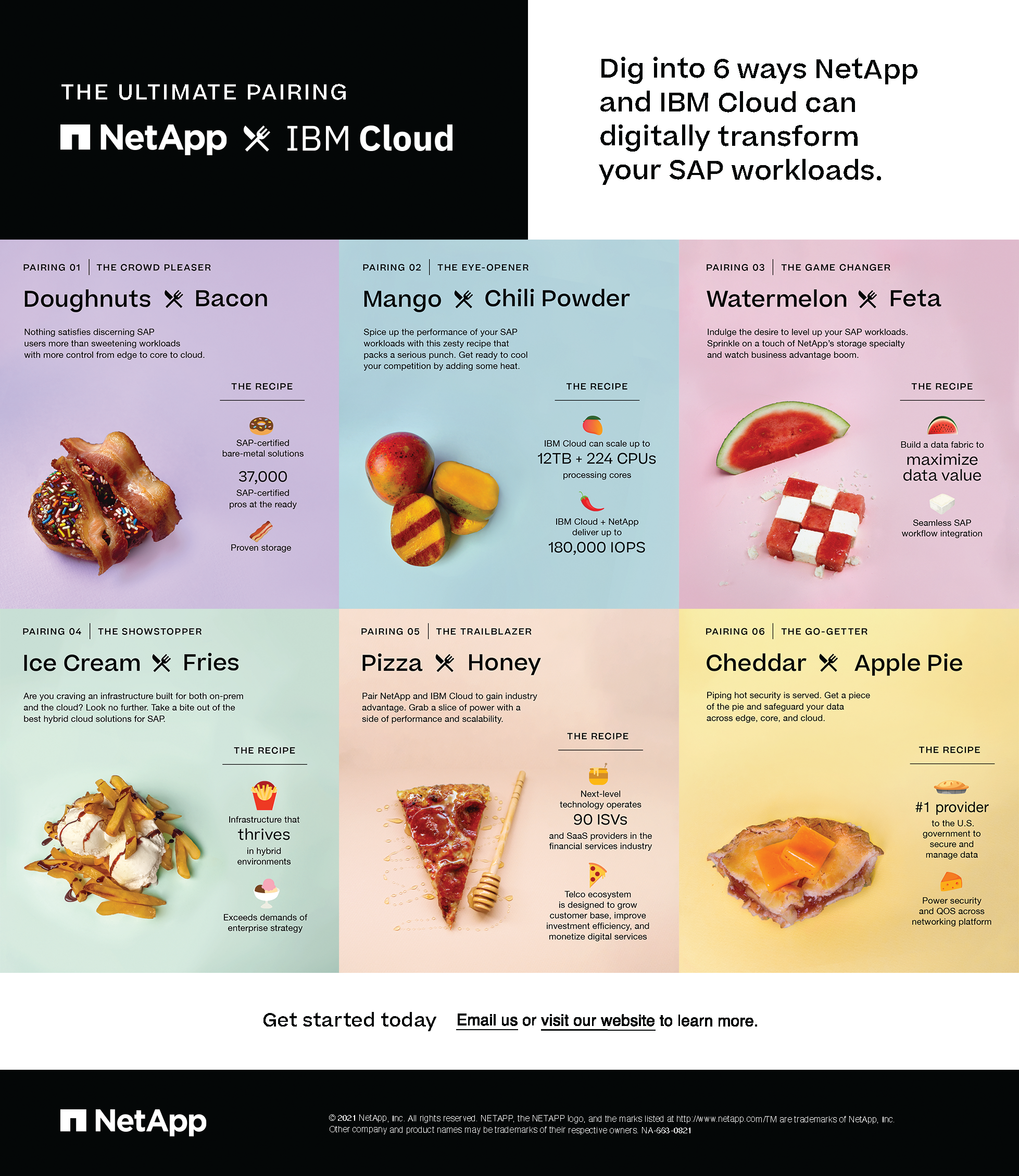 THE ULTIMATE PAIRING

NetApp IBM Cloud

Dig into 6 ways NetApp and IBM Cloud can digitally transform your SAP workloads.

PAIRING 01 | THE CROWD PLEASER

Doughnuts Bacon

Nothing satisfies discerning SAP users more than sweetening workloads with more control from edge to core to cloud.

THE RECIPE

SAP-certified bare-metal solutions

37,000 SAP-certified pros at the ready

Proven storage

PAIRING 02 | THE EYE-OPENER

Mango Chili Powder

Spice up the performance of your SAP workloads with this zesty recipe that packs a serious punch. Get ready to cool your competition by adding some heat.

THE RECIPE

IBM Cloud can scale up to 12TB + 224 CPUs processing cores

IBM Cloud + NetApp deliver up to 180,000 IOPS

PAIRING 03 | THE GAME CHANGER

Watermelon Feta

Indulge the desire to level up your SAP workloads. Sprinkle on a touch of NetApp's storage specialty and watch business advantage boom.

THE RECIPE

Build a data fabric to maximize data value

Seamless SAP workflow integration

PAIRING 04 | THE SHOWSTOPPER

Ice Cream Fries

Are you craving an infrastructure built for both on-prem and the cloud? Look no further. Take a bite out of the best hybrid cloud solutions for SAP.

THE RECIPE

Infrastructure that thrives in hybrid environments

Exceeds demands of enterprise strategy

PAIRING 05 | THE TRAILBLAZER

Pizza Honey

Pair NetApp and IBM Cloud to gain industry advantage. Grab a slice of power with a side of performance and scalability.

THE RECIPE

Next-level technology operates 90 ISVs and SaaS providers in the financial services industry

Telco ecosystem is designed to grow customer base, improve investment efficiency, and monetize digital services

PAIRING 06 | THE GO-GETTER

Cheddar Apple Pie

Piping hot security is served. Get a piece of the pie and safeguard your data across edge, core, and cloud.

THE RECIPE

#1 provider to the U.S. government to secure and manage data

Power security and QOS across networking platform

Get started today Email us or visit our website to learn more.

NetApp

© 2021 NetApp, Inc. All rights reserved. NETAPP, the NETAPP logo, and the marks listed at http://www.netapp.com/TM are trademarks of NetApp, Inc. Other company and product names may be trademarks of their respective owners. NA-663-0821