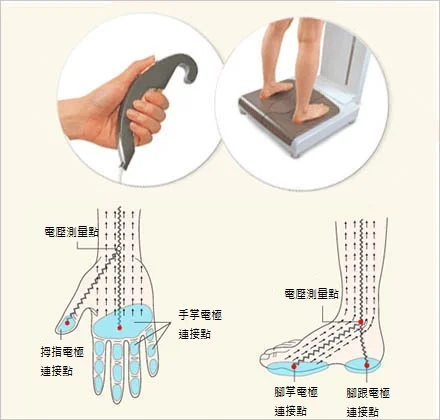 電壓測量點

手掌電極
連接點

拇指電極
連接點

電壓測量點

腳掌電極
連接點

腳跟電極
連接點