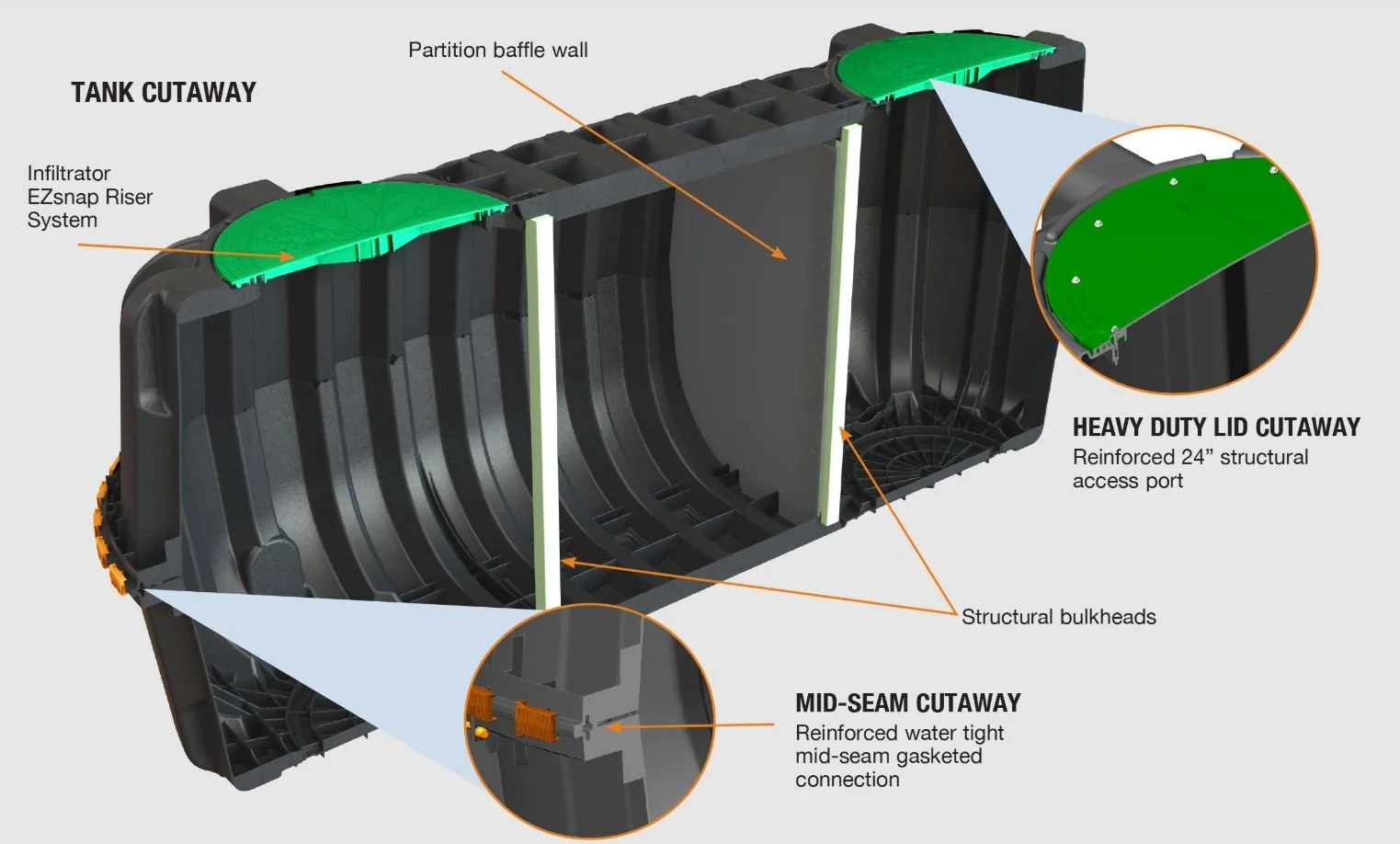 TANK CUTAWAY

Partition baffle wall

Infiltrator EZsnap Riser System

HEAVY DUTY LID CUTAWAY
Reinforced 24” structural access port

Structural bulkheads

MID-SEAM CUTAWAY
Reinforced water tight mid-seam gasketed connection