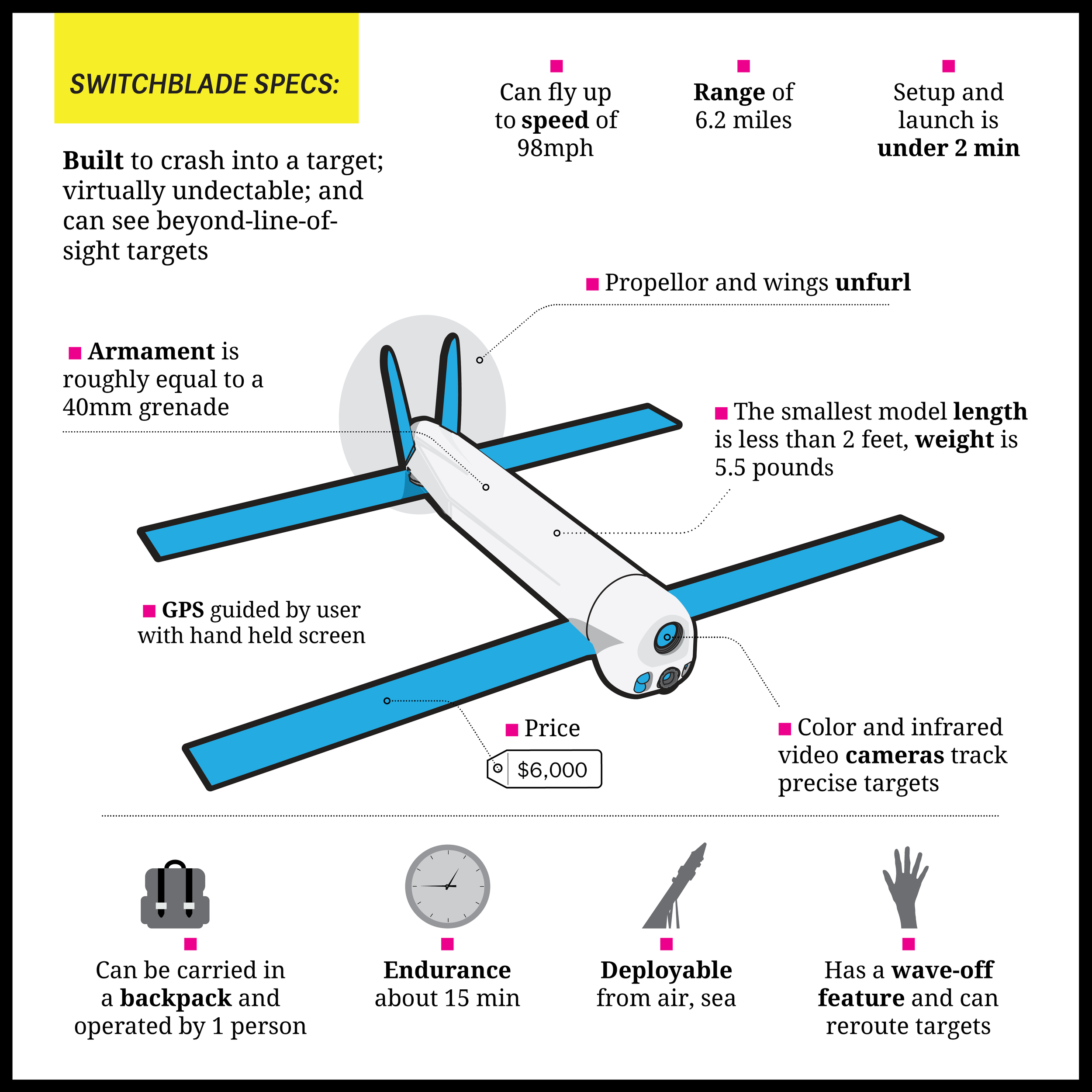 SWITCHBLADE SPECS:

Built to crash into a target; virtually undectable; and can see beyond-line-of-sight targets

Can fly up to speed of 98mph

Range of 6.2 miles

Setup and launch is under 2 min

Propellor and wings unfurl

Armament is roughly equal to a 40mm grenade

The smallest model length is less than 2 feet, weight is 5.5 pounds

GPS guided by user with hand held screen

Price

$6,000

Color and infrared video cameras track precise targets

Can be carried in a backpack and operated by 1 person

Endurance about 15 min

Deployable from air, sea

Has a wave-off feature and can reroute targets