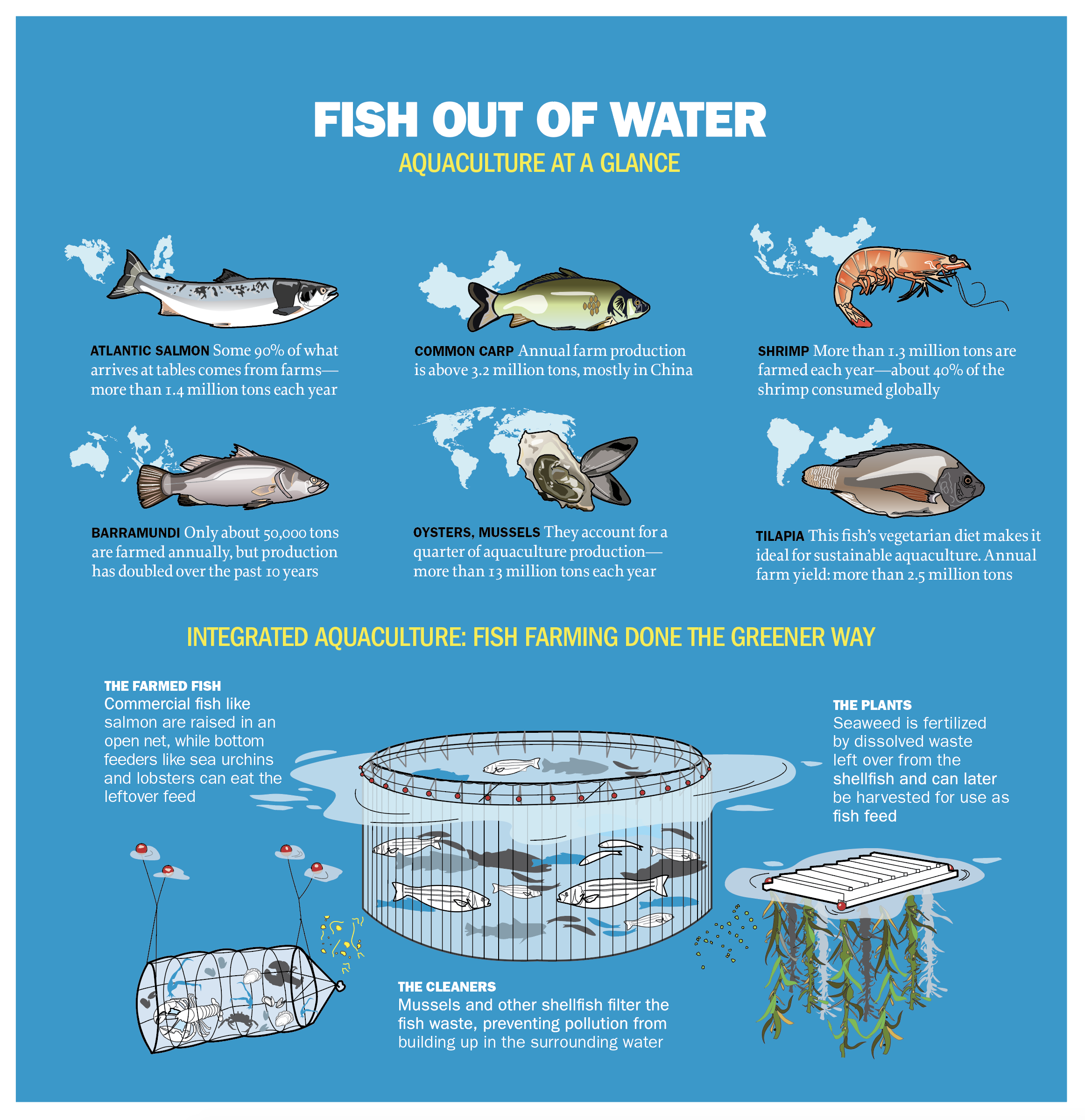 FISH OUT OF WATER
AQUACULTURE AT A GLANCE

ATLANTIC SALMON Some 90% of what arrives at tables comes from farms—more than 1.4 million tons each year

COMMON CARP Annual farm production is above 3.2 million tons, mostly in China

SHRIMP More than 1.3 million tons are farmed each year—about 40% of the shrimp consumed globally

BARRAMUNDI Only about 50,000 tons are farmed annually, but production has doubled over the past 10 years

OYSTERS, MUSSELS They account for a quarter of aquaculture production—more than 13 million tons each year

TILAPIA This fish's vegetarian diet makes it ideal for sustainable aquaculture. Annual farm yield: more than 2.5 million tons

INTEGRATED AQUACULTURE: FISH FARMING DONE THE GREENER WAY

THE FARMED FISH
Commercial fish like salmon are raised in an open net, while bottom feeders like sea urchins and lobsters can eat the leftover feed

THE PLANTS
Seaweed is fertilized by dissolved waste left over from the shellfish and can later be harvested for use as fish feed

THE CLEANERS
Mussels and other shellfish filter the fish waste, preventing pollution from building up in the surrounding water