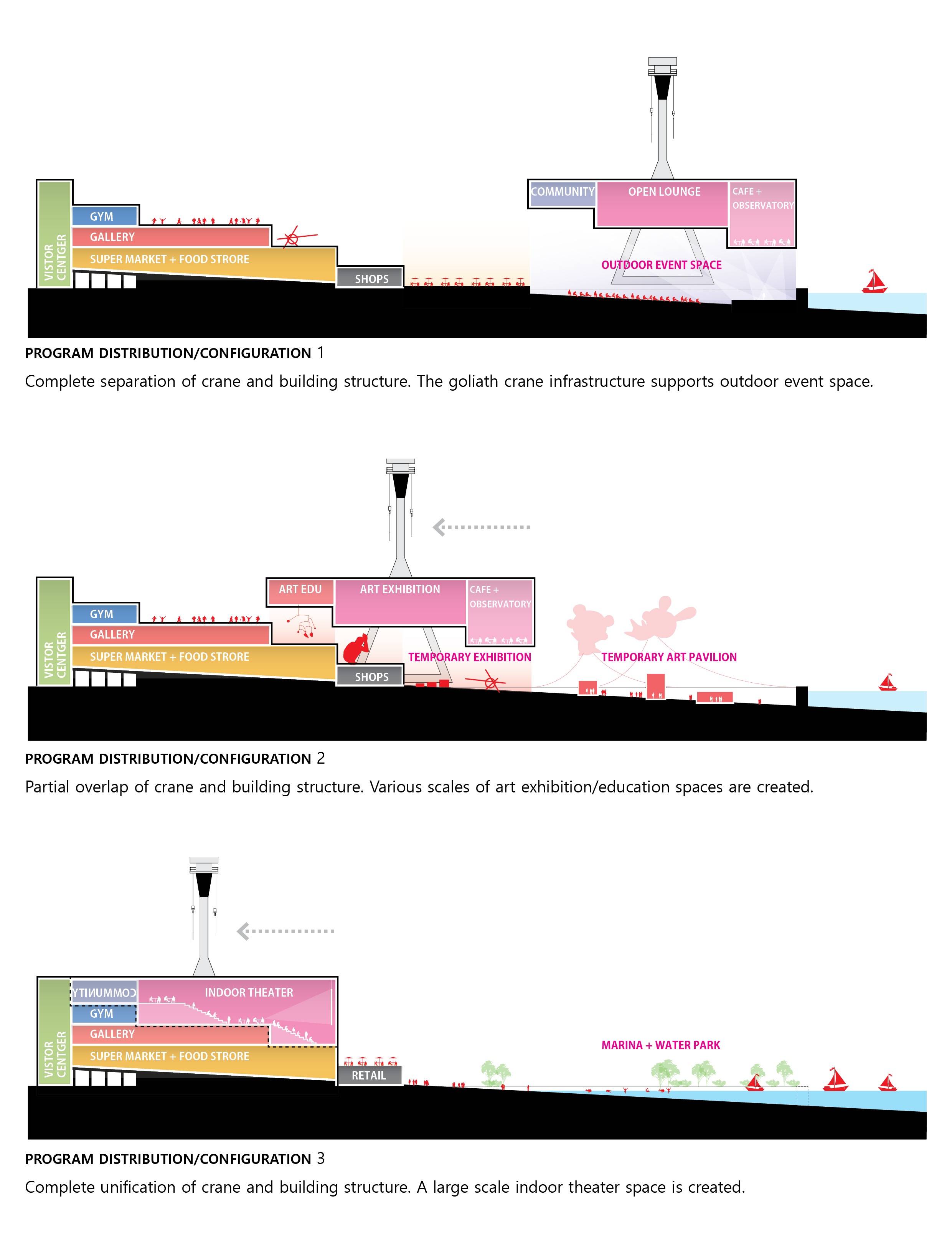 VISTOR CENTGER
GYM
GALLERY
SUPER MARKET + FOOD STRORE
SHOPS
COMMUNITY
OPEN LOUNGE
CAFE + OBSERVATORY
OUTDOOR EVENT SPACE

PROGRAM DISTRIBUTION/CONFIGURATION 1

Complete separation of crane and building structure. The goliath crane infrastructure supports outdoor event space.

VISTOR CENTGER
GYM
GALLERY
SUPER MARKET + FOOD STRORE
SHOPS
ART EDU
ART EXHIBITION
CAFE + OBSERVATORY
TEMPORARY EXHIBITION
TEMPORARY ART PAVILION

PROGRAM DISTRIBUTION/CONFIGURATION 2

Partial overlap of crane and building structure. Various scales of art exhibition/education spaces are created.

VISTOR CENTGER
COMMUNITY
GYM
GALLERY
SUPER MARKET + FOOD STRORE
INDOOR THEATER
RETAIL
MARINA + WATER PARK

PROGRAM DISTRIBUTION/CONFIGURATION 3

Complete unification of crane and building structure. A large scale indoor theater space is created.