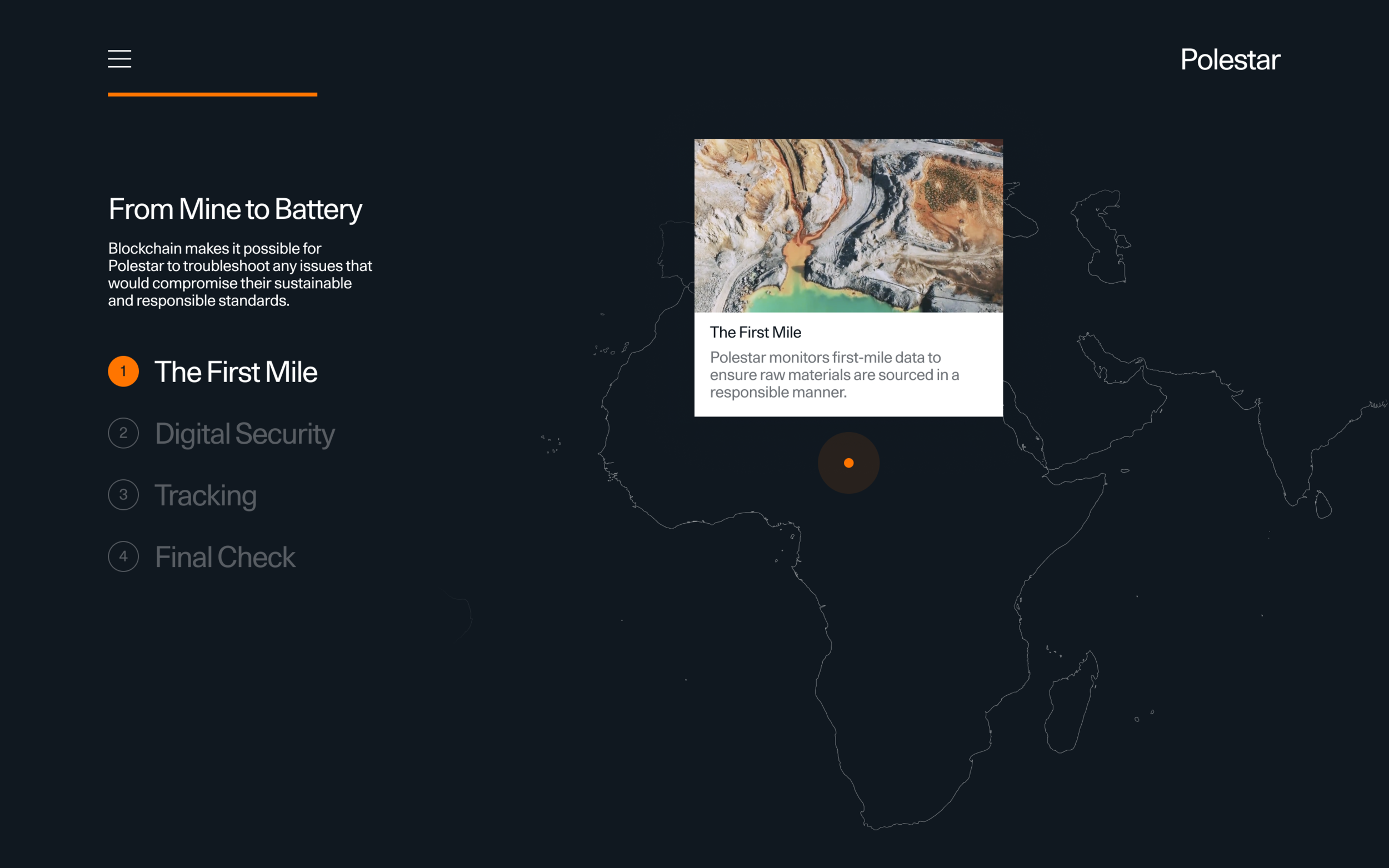 Polestar

From Mine to Battery

Blockchain makes it possible for Polestar to troubleshoot any issues that would compromise their sustainable and responsible standards.

1 The First Mile

2 Digital Security

3 Tracking

4 Final Check

The First Mile

Polestar monitors first-mile data to ensure raw materials are sourced in a responsible manner.