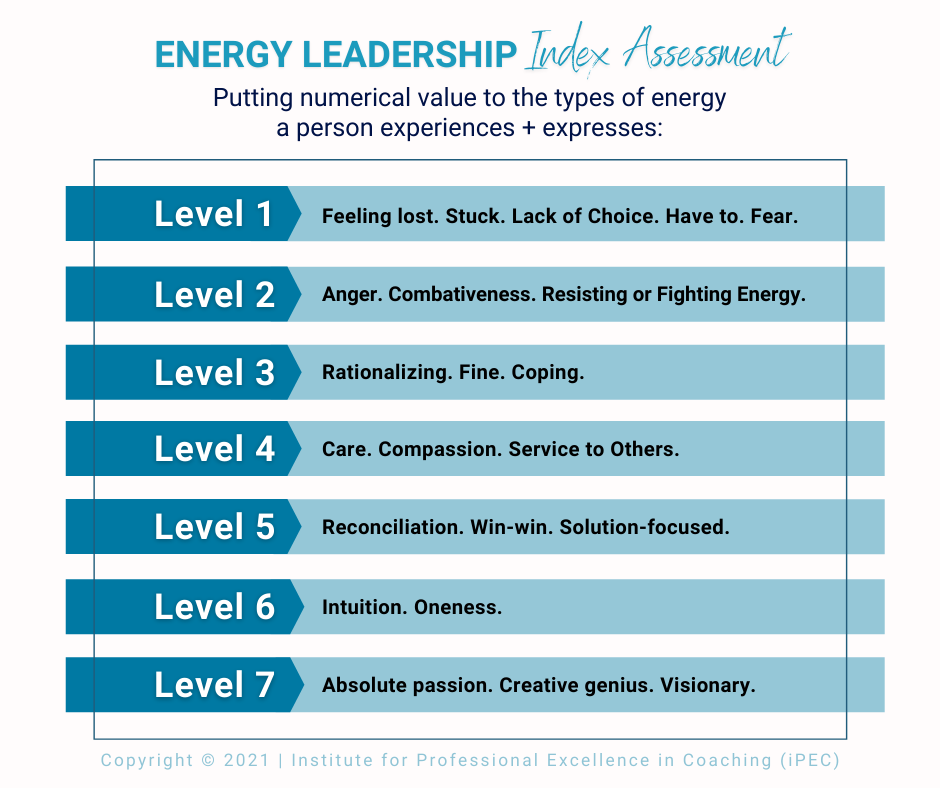 ENERGY LEADERSHIP Index Assessment

Putting numerical value to the types of energy a person experiences + expresses:

Level 1 Feeling lost. Stuck. Lack of Choice. Have to. Fear.

Level 2 Anger. Combativeness. Resisting or Fighting Energy.

Level 3 Rationalizing. Fine. Coping.

Level 4 Care. Compassion. Service to Others.

Level 5 Reconciliation. Win-win. Solution-focused.

Level 6 Intuition. Oneness.

Level 7 Absolute passion. Creative genius. Visionary.

Copyright © 2021 | Institute for Professional Excellence in Coaching (iPEC)