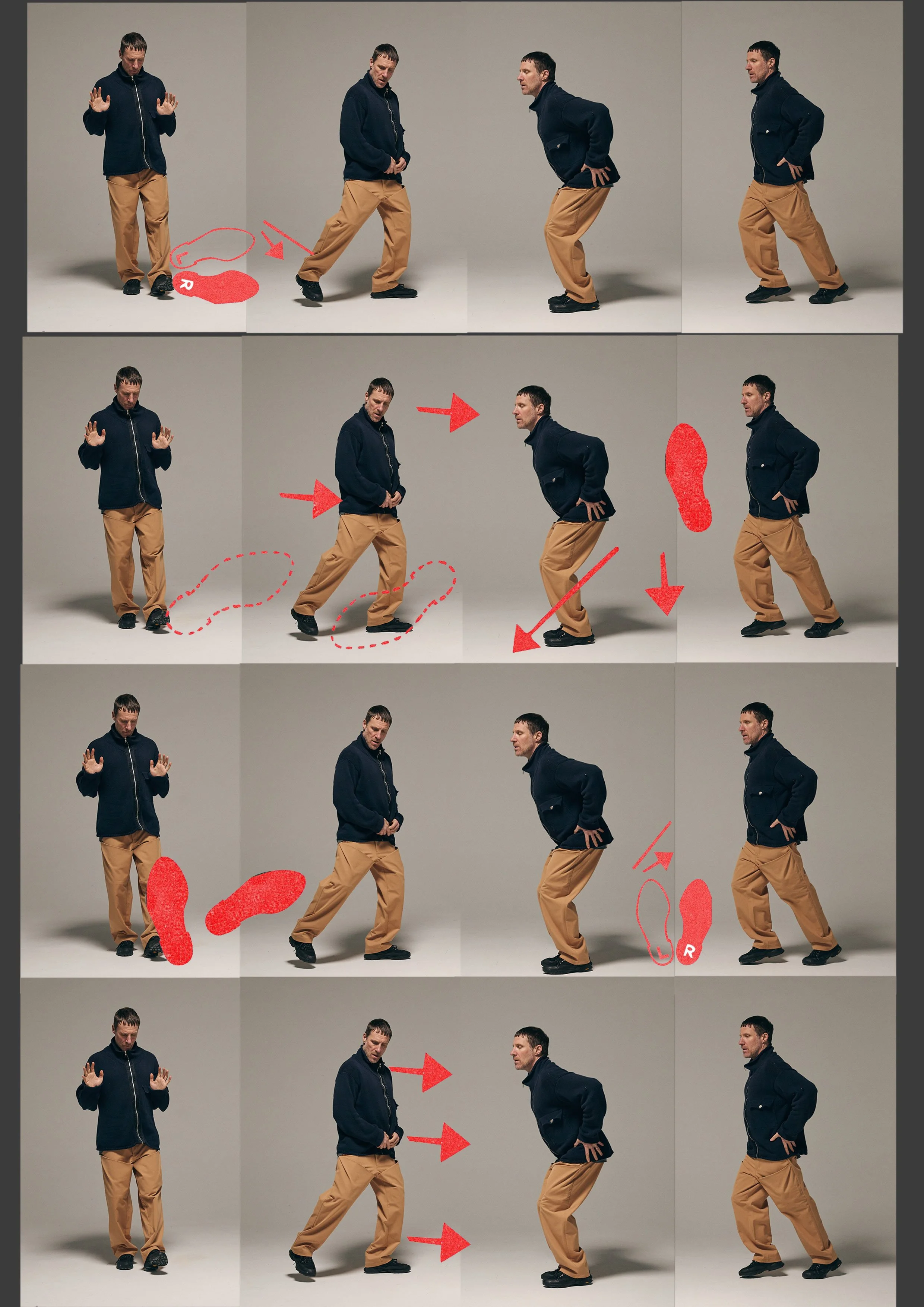 L
R

L
R