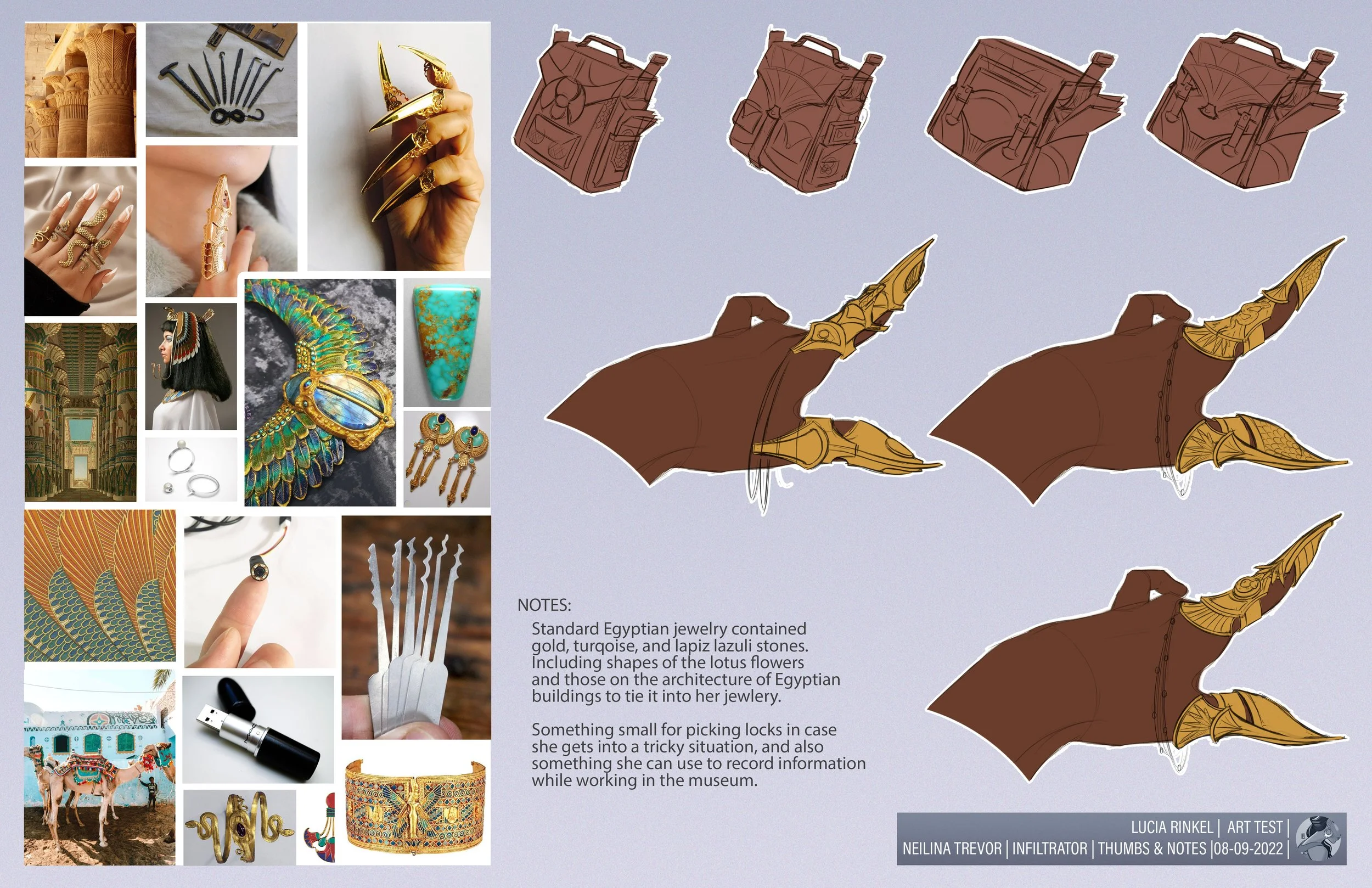 NOTES:

Standard Egyptian jewelry contained gold, turqoise, and lapiz lazuli stones. Including shapes of the lotus flowers and those on the architecture of Egyptian buildings to tie it into her jewlery.

Something small for picking locks in case she gets into a tricky situation, and also something she can use to record information while working in the museum.

LUCIA RINKEL | ART TEST |
NEILINA TREVOR | INFILTRATOR | THUMBS & NOTES |08-09-2022 |