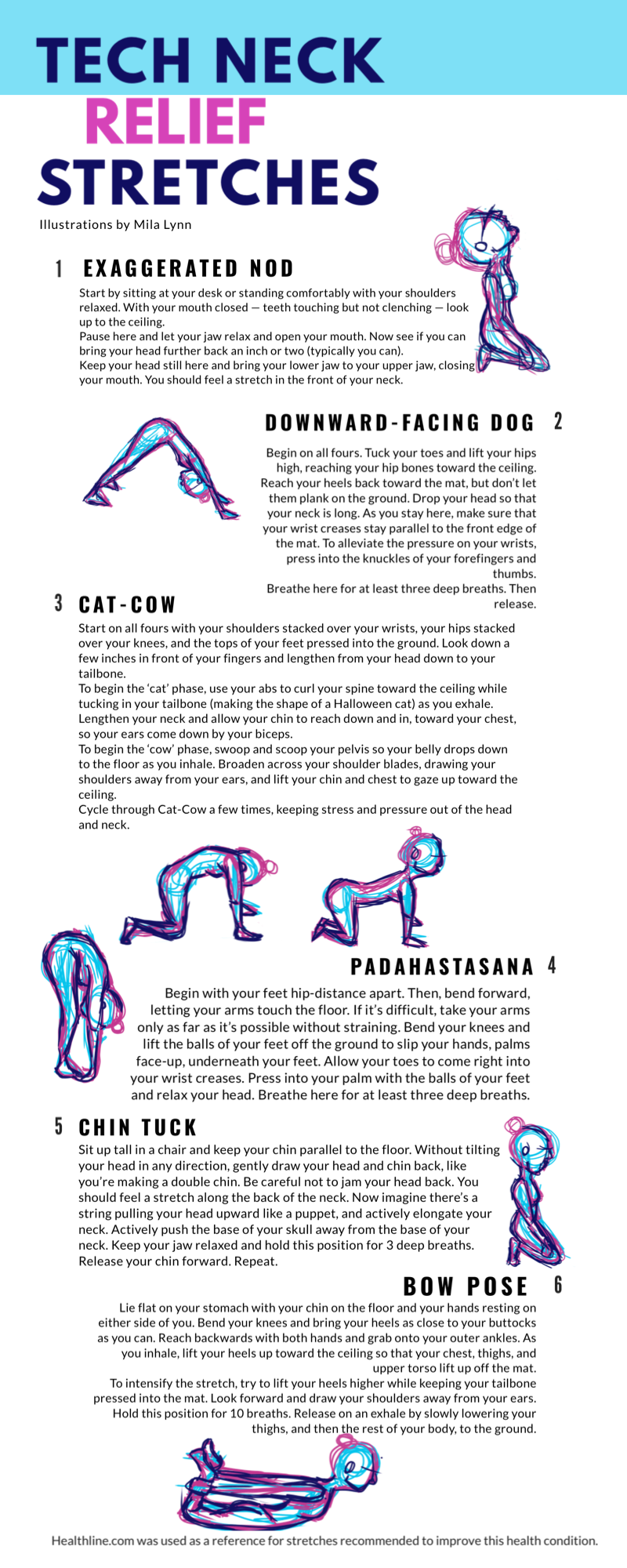 TECH NECK
RELIEF
STRETCHES

Illustrations by Mila Lynn

1 EXAGGERATED NOD

Start by sitting at your desk or standing comfortably with your shoulders relaxed. With your mouth closed — teeth touching but not clenching — look up to the ceiling.
Pause here and let your jaw relax and open your mouth. Now see if you can bring your head further back an inch or two (typically you can).
Keep your head still here and bring your lower jaw to your upper jaw, closing your mouth. You should feel a stretch in the front of your neck.

DOWNWARD-FACING DOG 2

Begin on all fours. Tuck your toes and lift your hips high, reaching your hip bones toward the ceiling. Reach your heels back toward the mat, but don't let them plank on the ground. Drop your head so that your neck is long. As you stay here, make sure that your wrist creases stay parallel to the front edge of the mat. To alleviate the pressure on your wrists, press into the knuckles of your forefingers and thumbs.
Breathe here for at least three deep breaths. Then release.

3 CAT-COW

Start on all fours with your shoulders stacked over your wrists, your hips stacked over your knees, and the tops of your feet pressed into the ground. Look down a few inches in front of your fingers and lengthen from your head down to your tailbone.
To begin the 'cat' phase, use your abs to curl your spine toward the ceiling while tucking in your tailbone (making the shape of a Halloween cat) as you exhale. Lengthen your neck and allow your chin to reach down and in, toward your chest, so your ears come down by your biceps.
To begin the 'cow' phase, swoop and scoop your pelvis so your belly drops down to the floor as you inhale. Broaden across your shoulder blades, drawing your shoulders away from your ears, and lift your chin and chest to gaze up toward the ceiling.
Cycle through Cat-Cow a few times, keeping stress and pressure out of the head and neck.

PADAHASTASANA 4

Begin with your feet hip-distance apart. Then, bend forward, letting your arms touch the floor. If it's difficult, take your arms only as far as it's possible without straining. Bend your knees and lift the balls of your feet off the ground to slip your hands, palms face-up, underneath your feet. Allow your toes to come right into your wrist creases. Press into your palm with the balls of your feet and relax your head. Breathe here for at least three deep breaths.

5 CHIN TUCK

Sit up tall in a chair and keep your chin parallel to the floor. Without tilting your head in any direction, gently draw your head and chin back, like you're making a double chin. Be careful not to jam your head back. You should feel a stretch along the back of the neck. Now imagine there's a string pulling your head upward like a puppet, and actively elongate your neck. Actively push the base of your skull away from the base of your neck. Keep your jaw relaxed and hold this position for 3 deep breaths. Release your chin forward. Repeat.

BOW POSE 6

Lie flat on your stomach with your chin on the floor and your hands resting on either side of you. Bend your knees and bring your heels as close to your buttocks as you can. Reach backwards with both hands and grab onto your outer ankles. As you inhale, lift your heels up toward the ceiling so that your chest, thighs, and upper torso lift up off the mat.
To intensify the stretch, try to lift your heels higher while keeping your tailbone pressed into the mat. Look forward and draw your shoulders away from your ears. Hold this position for 10 breaths. Release on an exhale by slowly lowering your thighs, and then the rest of your body, to the ground.

Healthline.com was used as a reference for stretches recommended to improve this health condition.