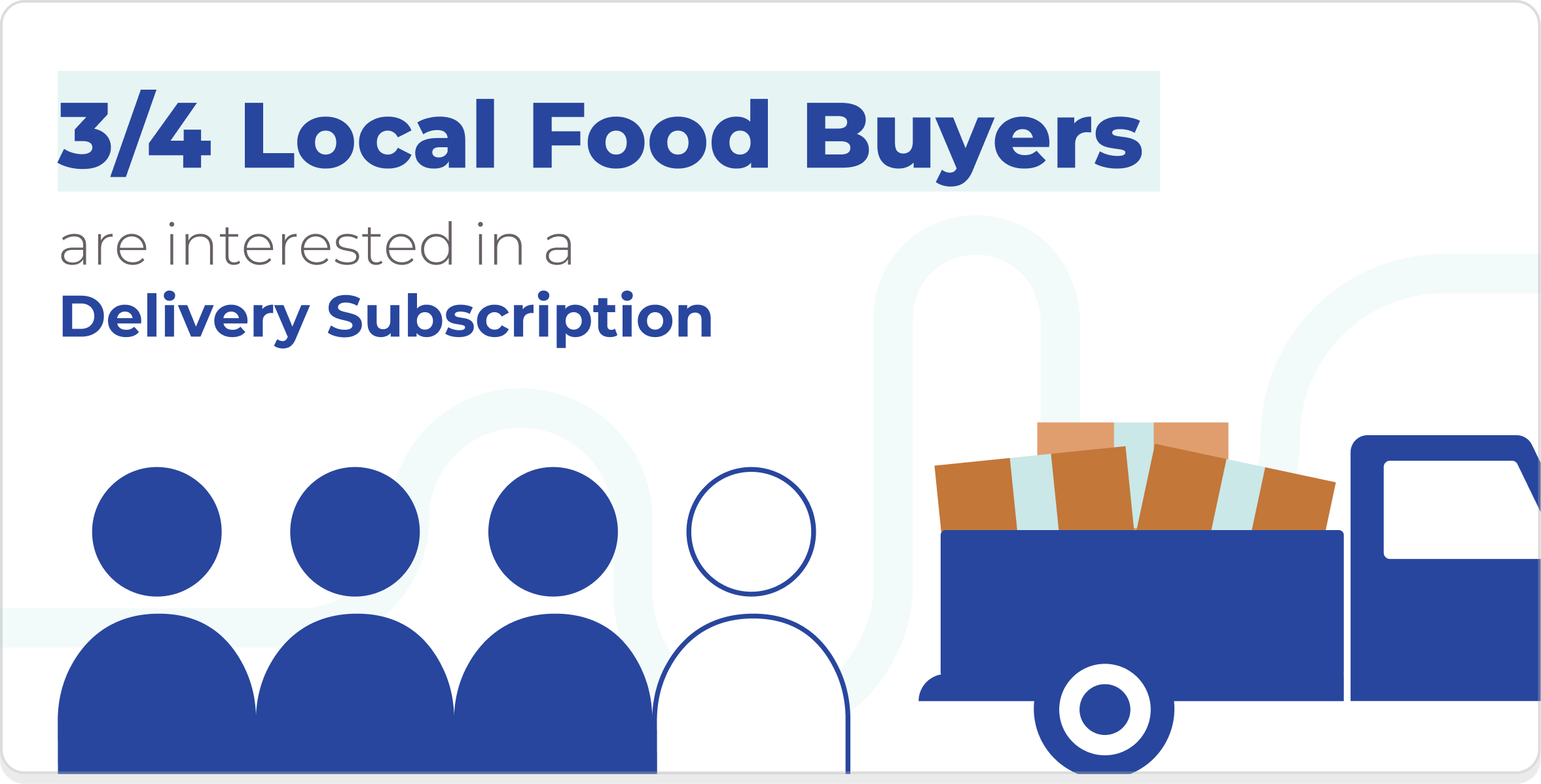 3/4 Local Food Buyers

are interested in a
Delivery Subscription