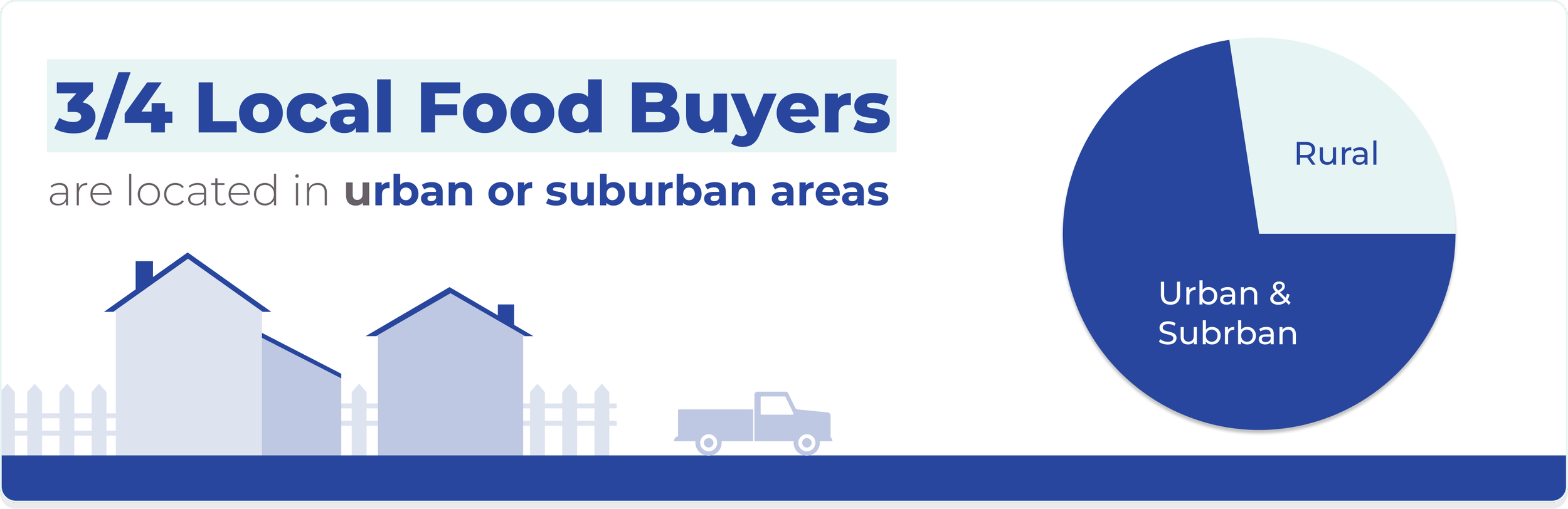 3/4 Local Food Buyers

are located in urban or suburban areas

Rural

Urban & Subrban