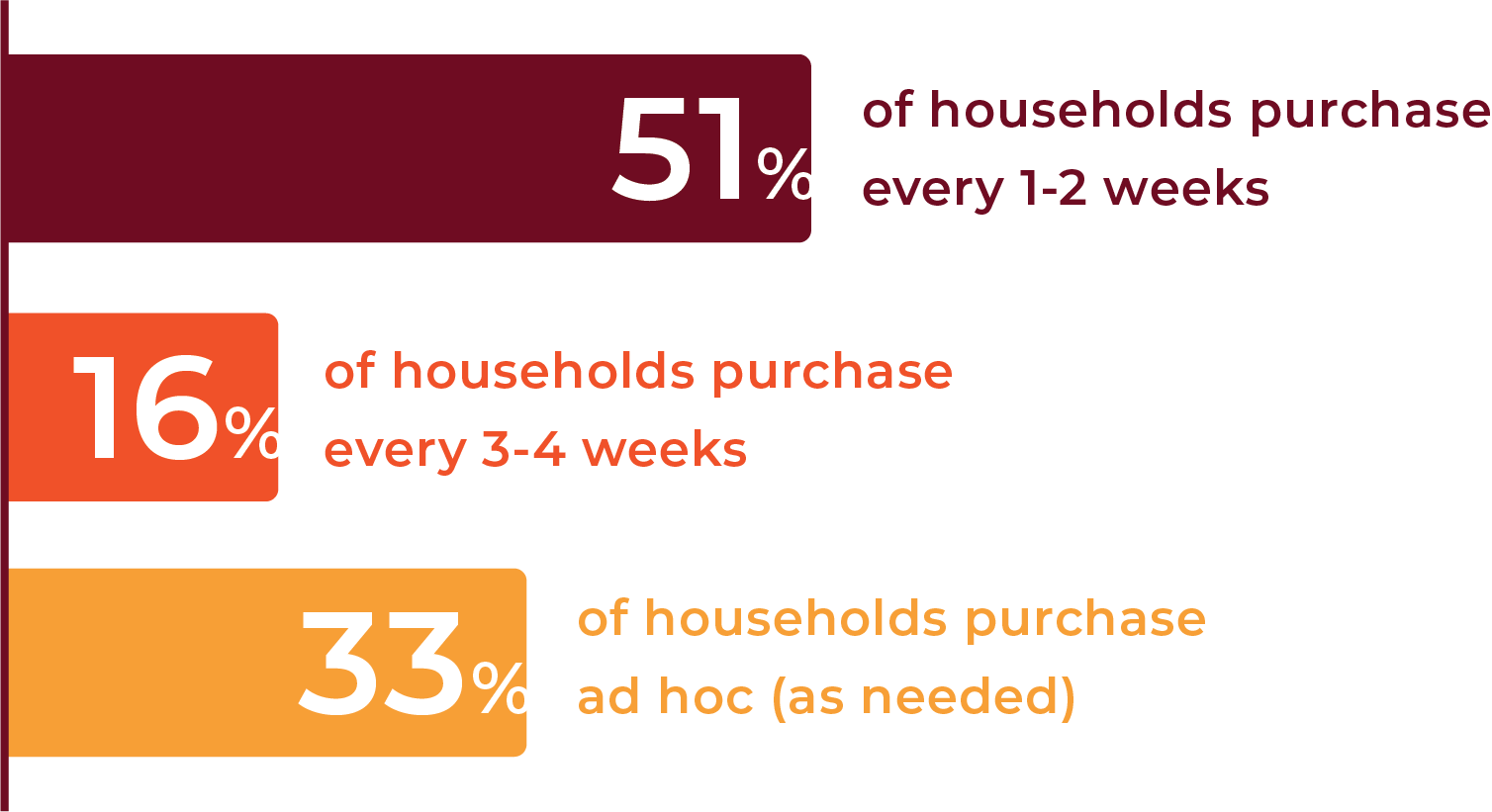 51%
of households purchase every 1-2 weeks

16%
of households purchase every 3-4 weeks

33%
of households purchase ad hoc (as needed)