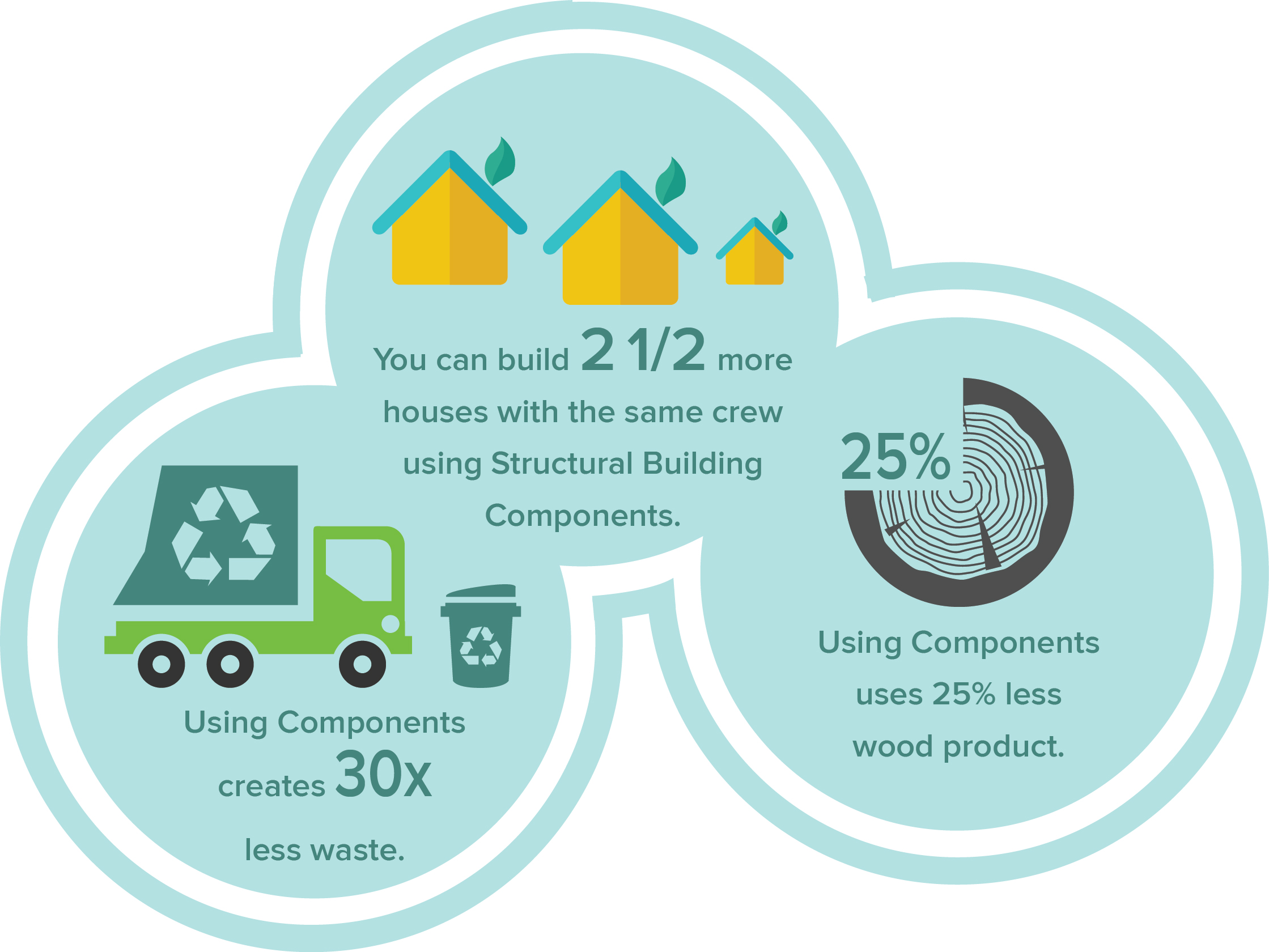 You can build 2 1/2 more houses with the same crew using Structural Building Components.

Using Components creates 30x less waste.

25%

Using Components uses 25% less wood product.