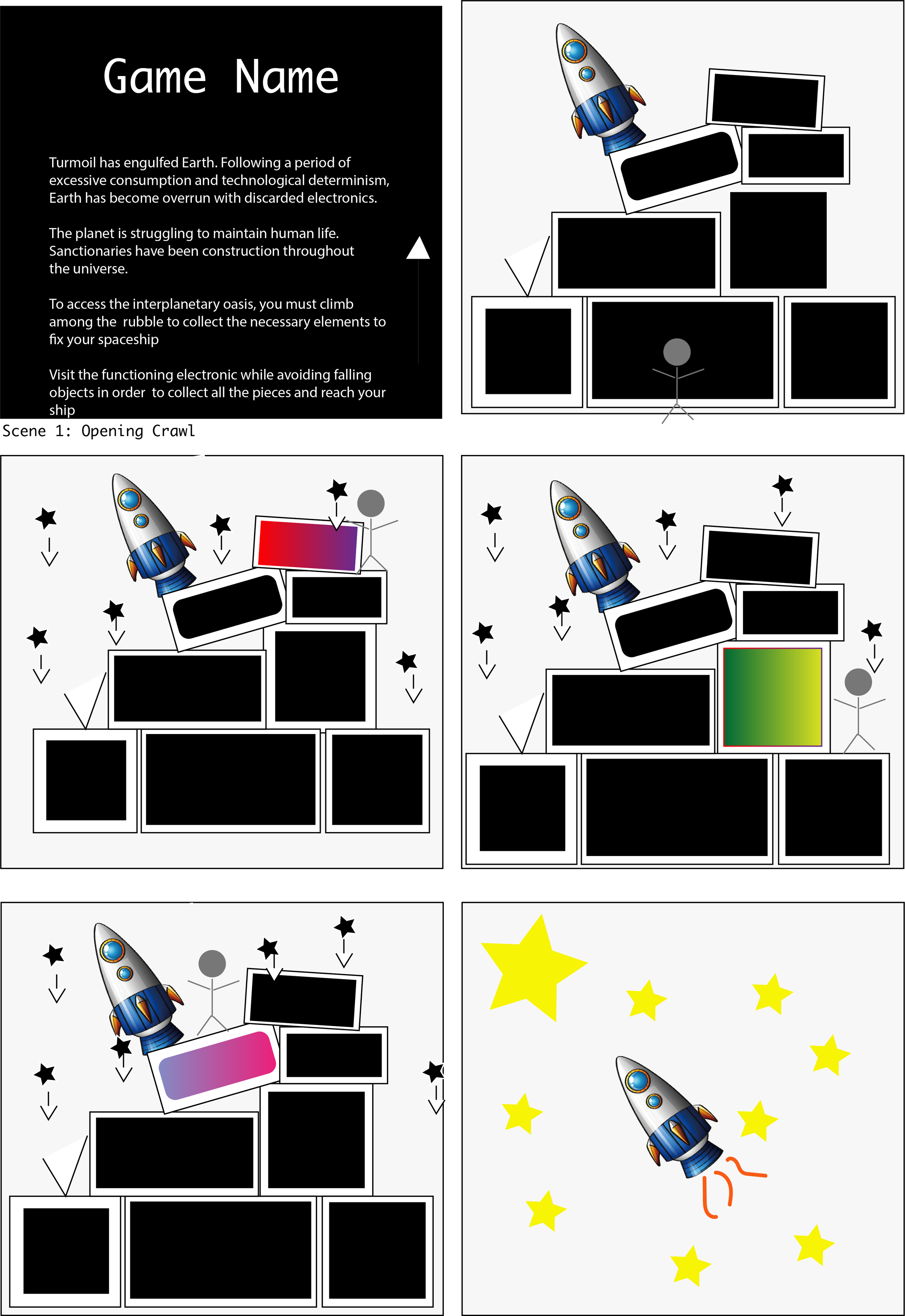 Game Name

Turmoil has engulfed Earth. Following a period of excessive consumption and technological determinism, Earth has become overrun with discarded electronics.

The planet is struggling to maintain human life. Sanctionaries have been construction throughout the universe.

To access the interplanetary oasis, you must climb among the rubble to collect the necessary elements to fix your spaceship

Visit the functioning electronic while avoiding falling objects in order to collect all the pieces and reach your ship

Scene 1: Opening Crawl