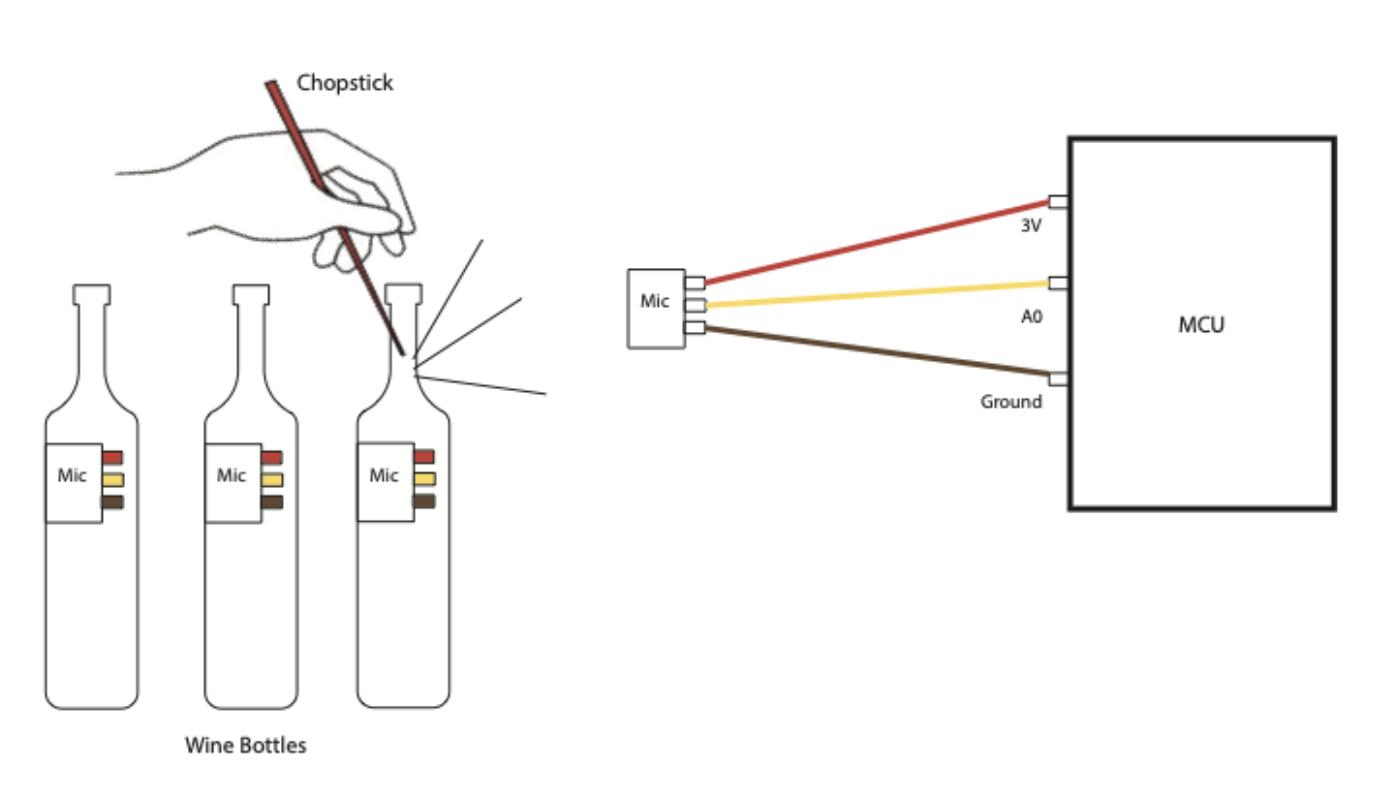 Chopstick

Mic

Mic

Mic

Wine Bottles

Mic

3V

A0

Ground

MCU