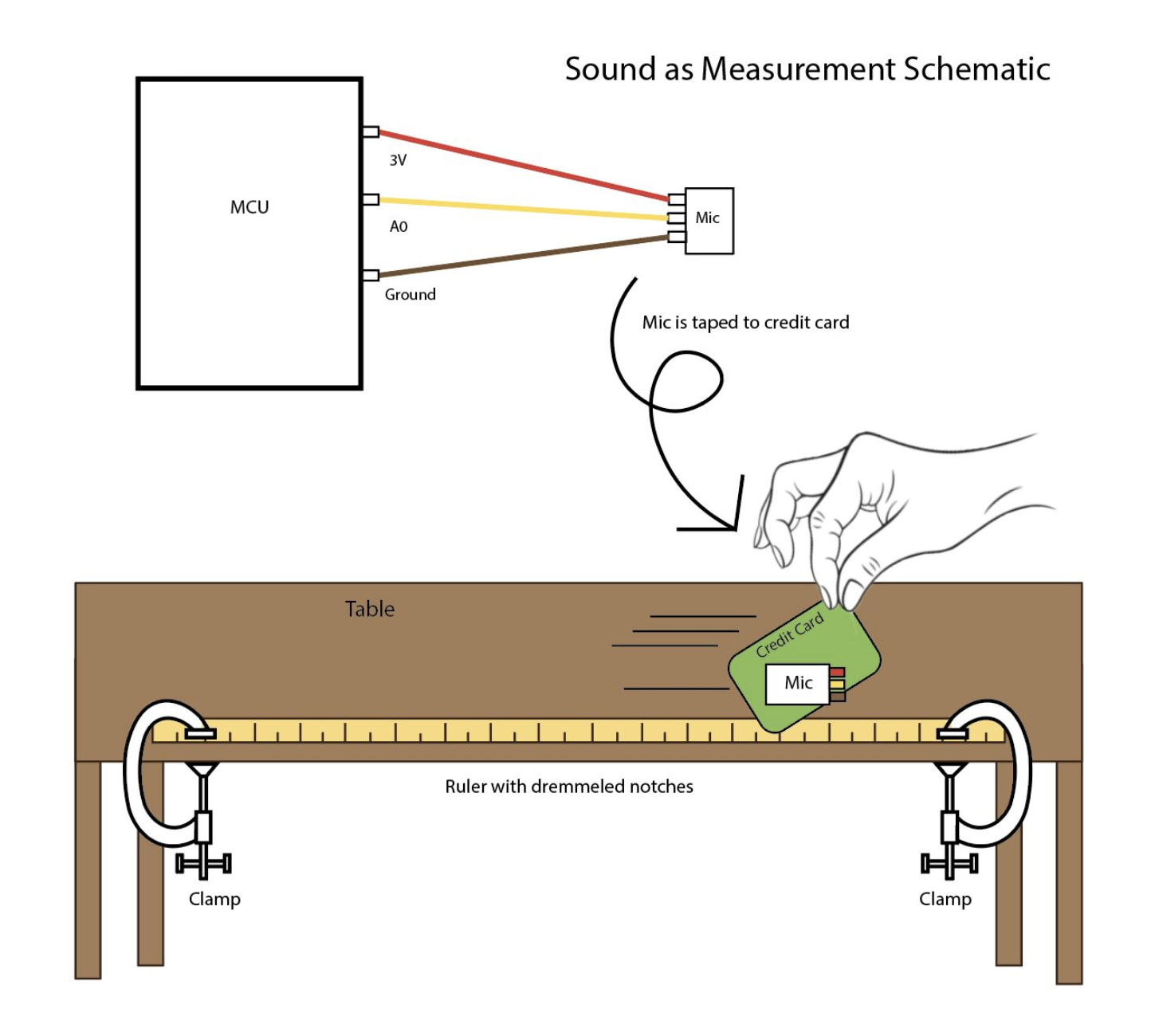 Sound as Measurement Schematic

MCU

3V

A0

Ground

Mic

Mic is taped to credit card

Table

Credit Card

Mic

Ruler with dremmeled notches

Clamp

Clamp