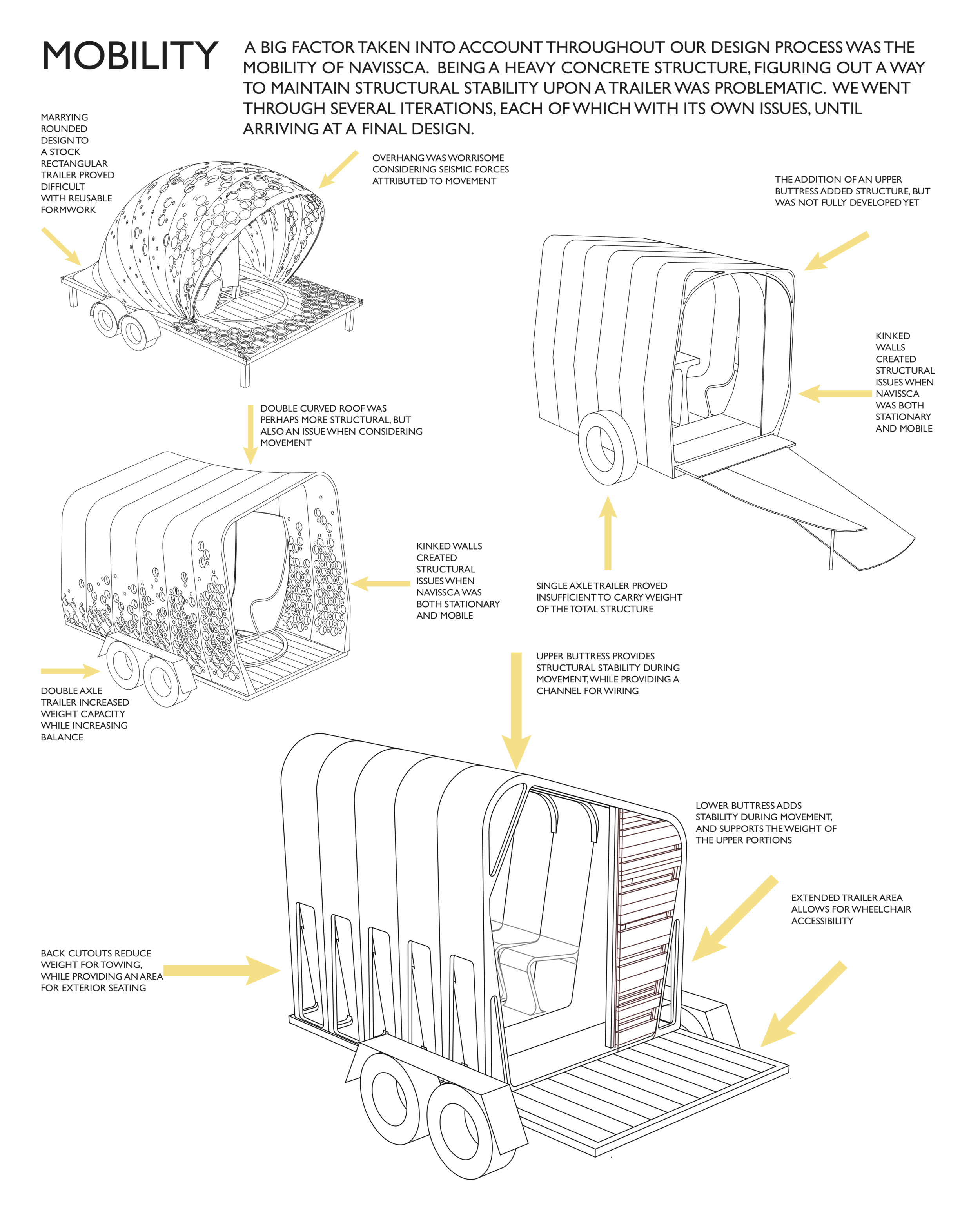 MOBILITY

A BIG FACTOR TAKEN INTO ACCOUNT THROUGHOUT OUR DESIGN PROCESS WAS THE MOBILITY OF NAVISSCA. BEING A HEAVY CONCRETE STRUCTURE, FIGURING OUT A WAY TO MAINTAIN STRUCTURAL STABILITY UPON A TRAILER WAS PROBLEMATIC. WE WENT THROUGH SEVERAL ITERATIONS, EACH OF WHICH WITH ITS OWN ISSUES, UNTIL ARRIVING AT A FINAL DESIGN.

MARRYING ROUNDED DESIGN TO A STOCK RECTANGULAR TRAILER PROVED DIFFICULT WITH REUSABLE FORMWORK

OVERHANG WAS WORRISOME CONSIDERING SEISMIC FORCES ATTRIBUTED TO MOVEMENT

THE ADDITION OF AN UPPER BUTTRESS ADDED STRUCTURE, BUT WAS NOT FULLY DEVELOPED YET

KINKED WALLS CREATED STRUCTURAL ISSUES WHEN NAVISSCA WAS BOTH STATIONARY AND MOBILE

DOUBLE CURVED ROOF WAS PERHAPS MORE STRUCTURAL, BUT ALSO AN ISSUE WHEN CONSIDERING MOVEMENT

KINKED WALLS CREATED STRUCTURAL ISSUES WHEN NAVISSCA WAS BOTH STATIONARY AND MOBILE

SINGLE AXLE TRAILER PROVED INSUFFICIENT TO CARRY WEIGHT OF THE TOTAL STRUCTURE

DOUBLE AXLE TRAILER INCREASED WEIGHT CAPACITY WHILE INCREASING BALANCE

UPPER BUTTRESS PROVIDES STRUCTURAL STABILITY DURING MOVEMENT, WHILE PROVIDING A CHANNEL FOR WIRING

LOWER BUTTRESS ADDS STABILITY DURING MOVEMENT, AND SUPPORTS THE WEIGHT OF THE UPPER PORTIONS

EXTENDED TRAILER AREA ALLOWS FOR WHEELCHAIR ACCESSIBILITY

BACK CUTOUTS REDUCE WEIGHT FOR TOWING, WHILE PROVIDING AN AREA FOR EXTERIOR SEATING