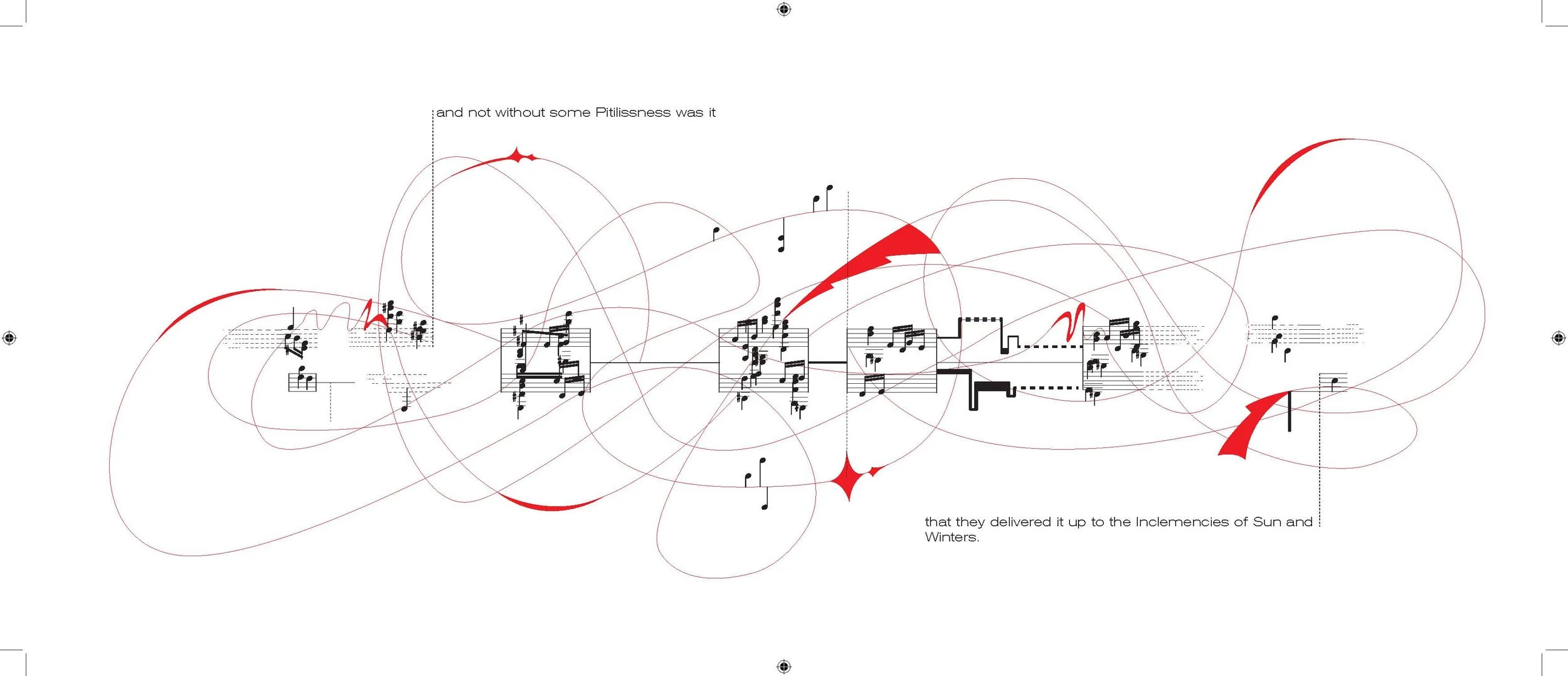 and not without some Pitilissness was it

that they delivered it up to the Inclemencies of Sun and Winters.