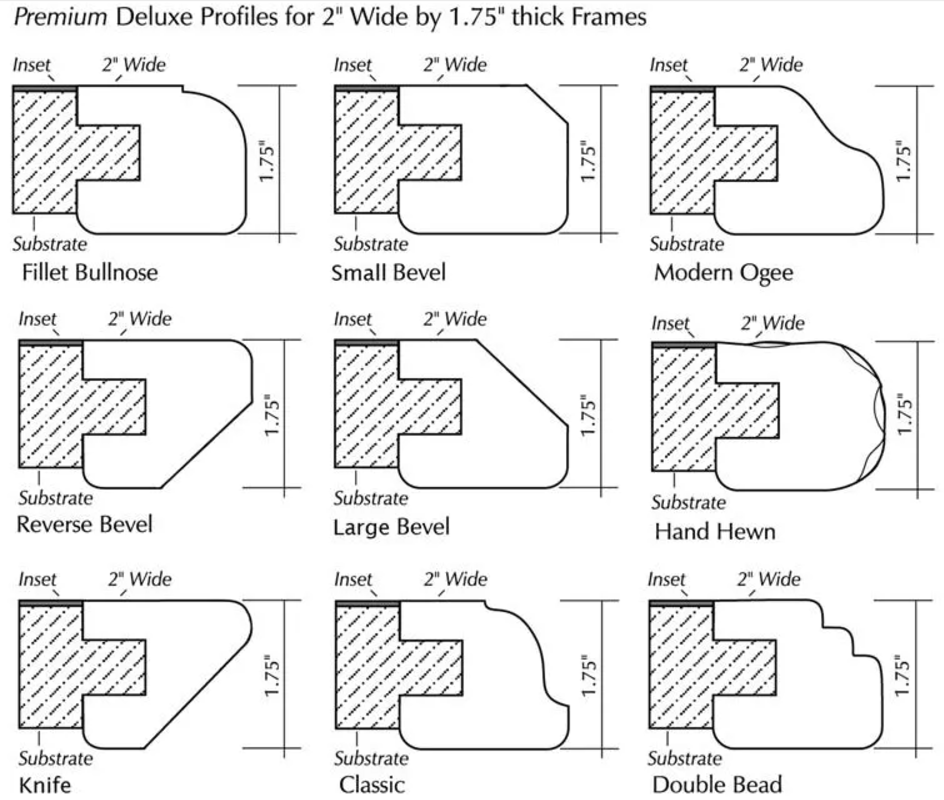 Premium Deluxe Profiles for 2" Wide by 1.75" thick Frames

Inset 2" Wide
1.75"
Substrate
Fillet Bullnose

Inset 2" Wide
1.75"
Substrate
Small Bevel

Inset 2" Wide
1.75"
Substrate
Modern Ogee

Inset 2" Wide
1.75"
Substrate
Reverse Bevel

Inset 2" Wide
1.75"
Substrate
Large Bevel

Inset 2" Wide
1.75"
Substrate
Hand Hewn

Inset 2" Wide
1.75"
Substrate
Knife

Inset 2" Wide
1.75"
Substrate
Classic

Inset 2" Wide
1.75"
Substrate
Double Bead