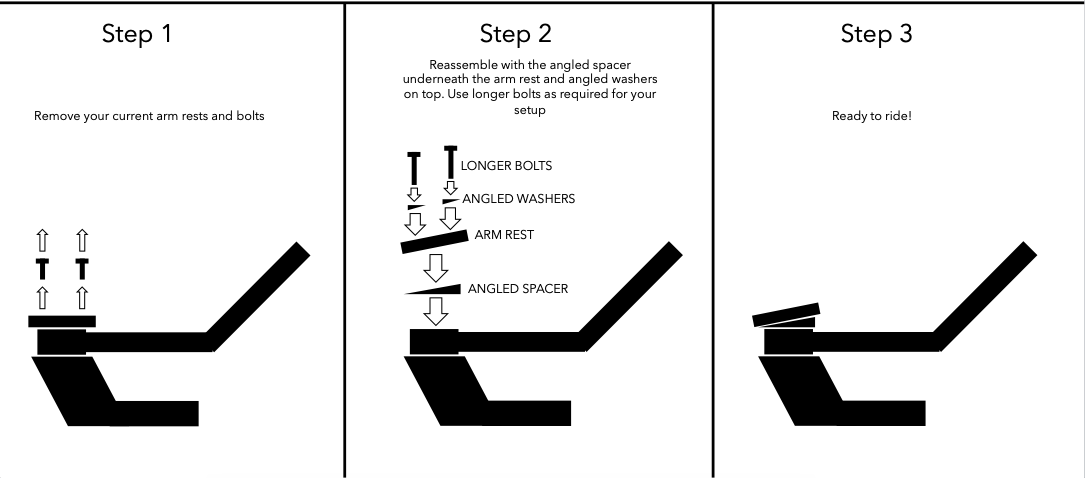 Step 1

Remove your current arm rests and bolts

Step 2

Reassemble with the angled spacer underneath the arm rest and angled washers on top. Use longer bolts as required for your setup

LONGER BOLTS

ANGLED WASHERS

ARM REST

ANGLED SPACER

Step 3

Ready to ride!