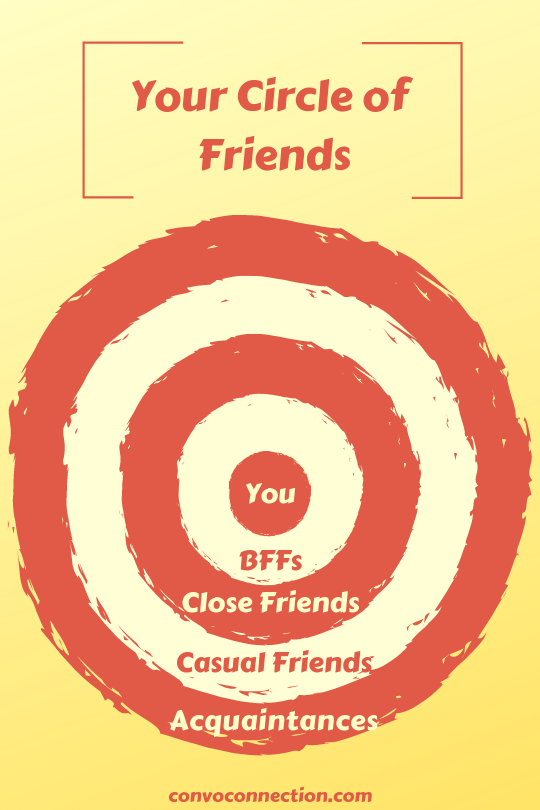 Your Circle of Friends

You

BFFs

Close Friends

Casual Friends

Acquaintances

convoconnection.com