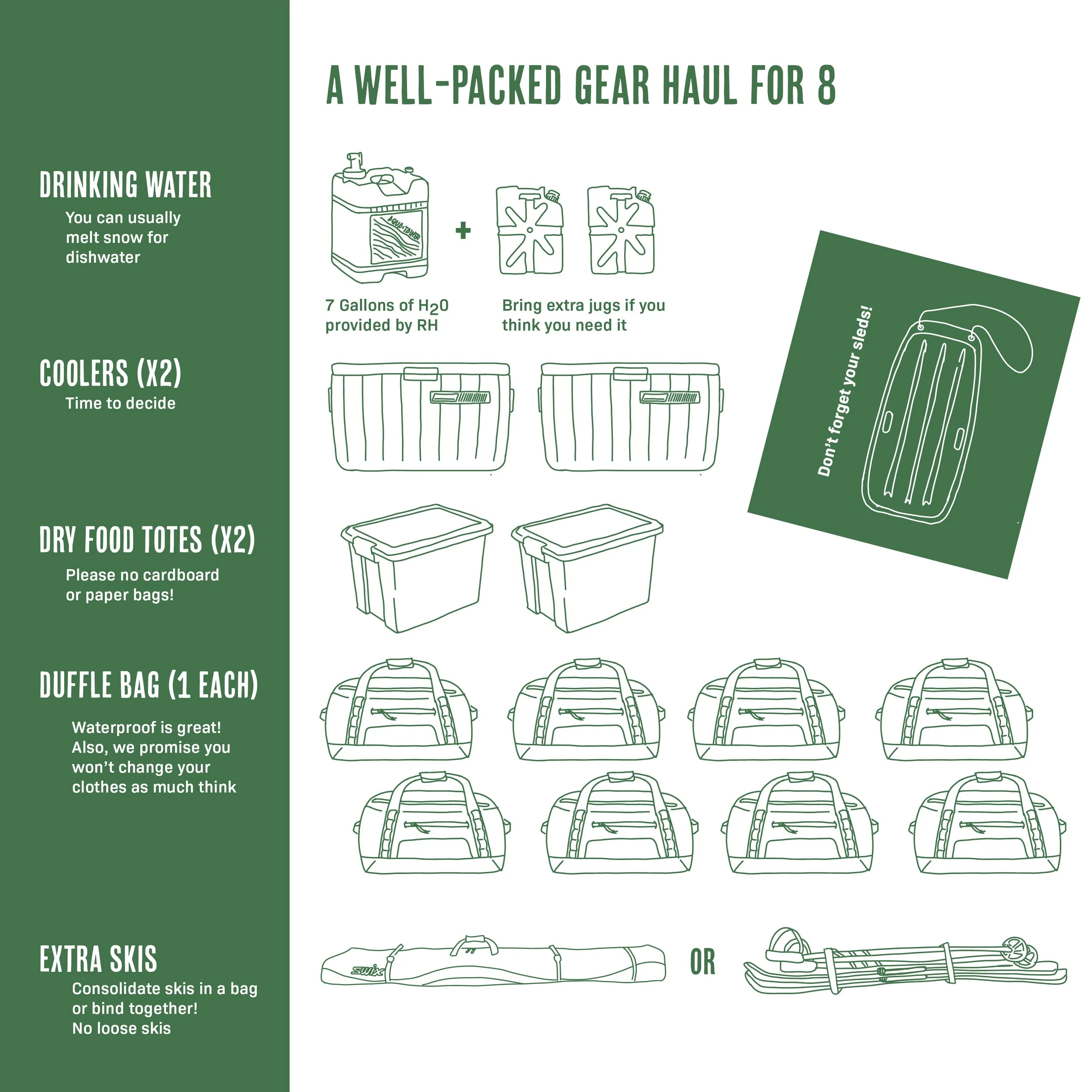 A WELL-PACKED GEAR HAUL FOR 8

DRINKING WATER
You can usually melt snow for dishwater

AQUA-TAINER

+

7 Gallons of $H_2O$ provided by RH

Bring extra jugs if you think you need it

Don't forget your sleds!

COOLERS (X2)
Time to decide

DRY FOOD TOTES (X2)
Please no cardboard or paper bags!

DUFFLE BAG (1 EACH)
Waterproof is great! Also, we promise you won't change your clothes as much think

EXTRA SKIS
Consolidate skis in a bag or bind together! No loose skis

swix

OR