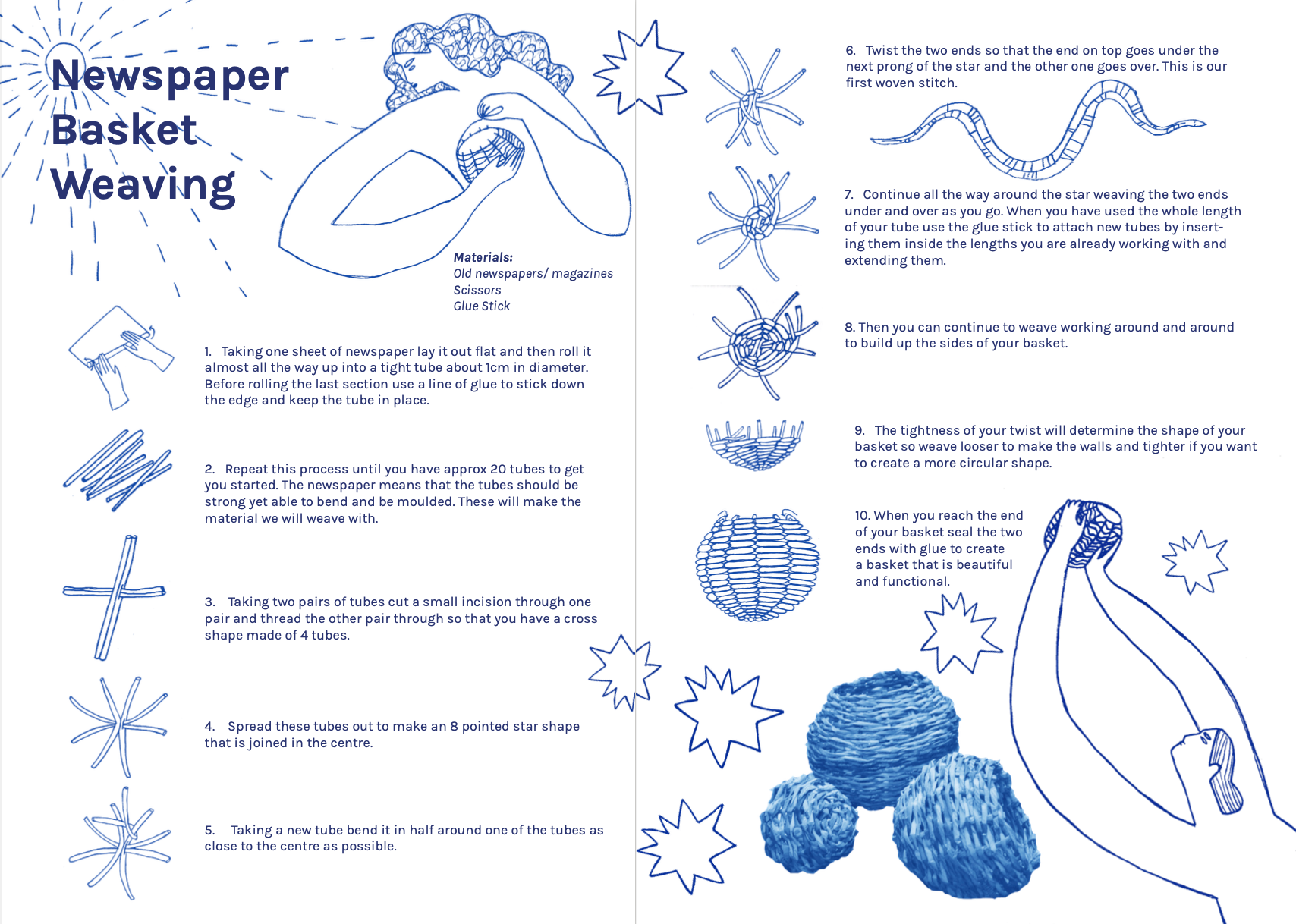 Newspaper Basket Weaving

Materials:
Old newspapers/ magazines
Scissors
Glue Stick

1. Taking one sheet of newspaper lay it out flat and then roll it almost all the way up into a tight tube about 1cm in diameter. Before rolling the last section use a line of glue to stick down the edge and keep the tube in place.

2. Repeat this process until you have approx 20 tubes to get you started. The newspaper means that the tubes should be strong yet able to bend and be moulded. These will make the material we will weave with.

3. Taking two pairs of tubes cut a small incision through one pair and thread the other pair through so that you have a cross shape made of 4 tubes.

4. Spread these tubes out to make an 8 pointed star shape that is joined in the centre.

5. Taking a new tube bend it in half around one of the tubes as close to the centre as possible.

6. Twist the two ends so that the end on top goes under the next prong of the star and the other one goes over. This is our first woven stitch.

7. Continue all the way around the star weaving the two ends under and over as you go. When you have used the whole length of your tube use the glue stick to attach new tubes by inserting them inside the lengths you are already working with and extending them.

8. Then you can continue to weave working around and around to build up the sides of your basket.

9. The tightness of your twist will determine the shape of your basket so weave looser to make the walls and tighter if you want to create a more circular shape.

10. When you reach the end of your basket seal the two ends with glue to create a basket that is beautiful and functional.