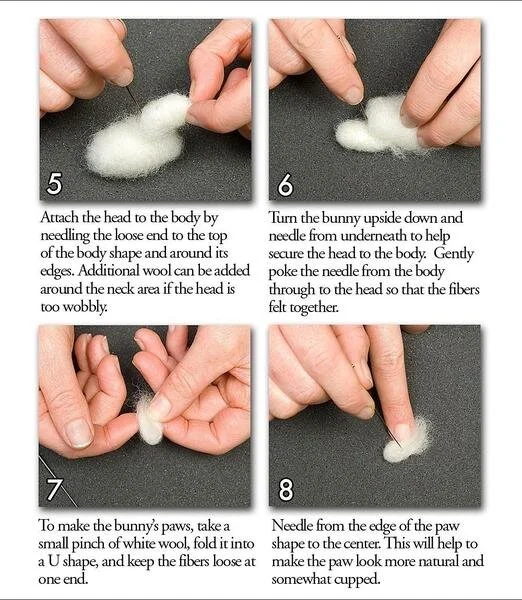 5

Attach the head to the body by needling the loose end to the top of the body shape and around its edges. Additional wool can be added around the neck area if the head is too wobbly.

6

Turn the bunny upside down and needle from underneath to help secure the head to the body. Gently poke the needle from the body through to the head so that the fibers felt together.

7

To make the bunny's paws, take a small pinch of white wool, fold it into a U shape, and keep the fibers loose at one end.

8

Needle from the edge of the paw shape to the center. This will help to make the paw look more natural and somewhat cupped.