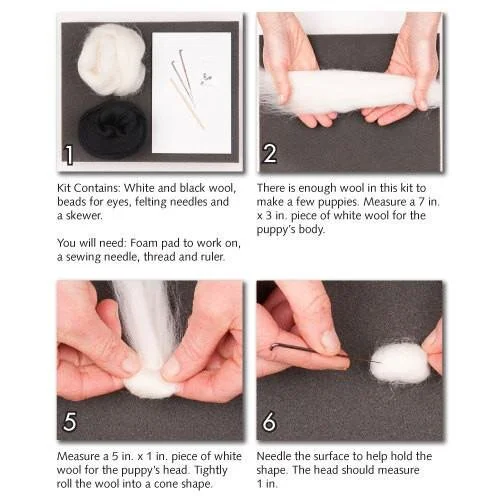 1

Kit Contains: White and black wool, beads for eyes, felting needles and a skewer.

You will need: Foam pad to work on, a sewing needle, thread and ruler.

2

There is enough wool in this kit to make a few puppies. Measure a 7 in. x 3 in. piece of white wool for the puppy's body.

5

Measure a 5 in. x 1 in. piece of white wool for the puppy's head. Tightly roll the wool into a cone shape.

6

Needle the surface to help hold the shape. The head should measure 1 in.