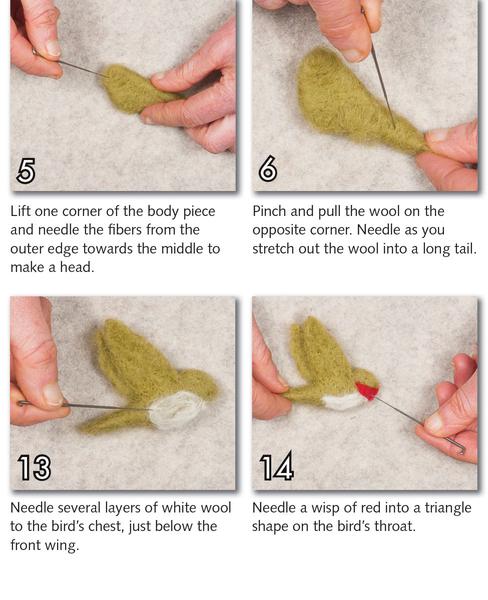 5

Lift one corner of the body piece and needle the fibers from the outer edge towards the middle to make a head.

6

Pinch and pull the wool on the opposite corner. Needle as you stretch out the wool into a long tail.

13

Needle several layers of white wool to the bird's chest, just below the front wing.

14

Needle a wisp of red into a triangle shape on the bird's throat.