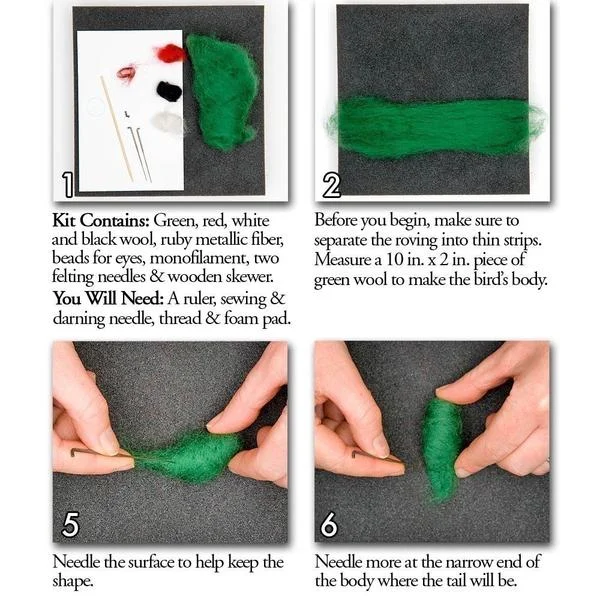 1

Kit Contains: Green, red, white and black wool, ruby metallic fiber, beads for eyes, monofilament, two felting needles & wooden skewer.

You Will Need: A ruler, sewing & darning needle, thread & foam pad.

2

Before you begin, make sure to separate the roving into thin strips. Measure a 10 in. x 2 in. piece of green wool to make the bird's body.

5

Needle the surface to help keep the shape.

6

Needle more at the narrow end of the body where the tail will be.