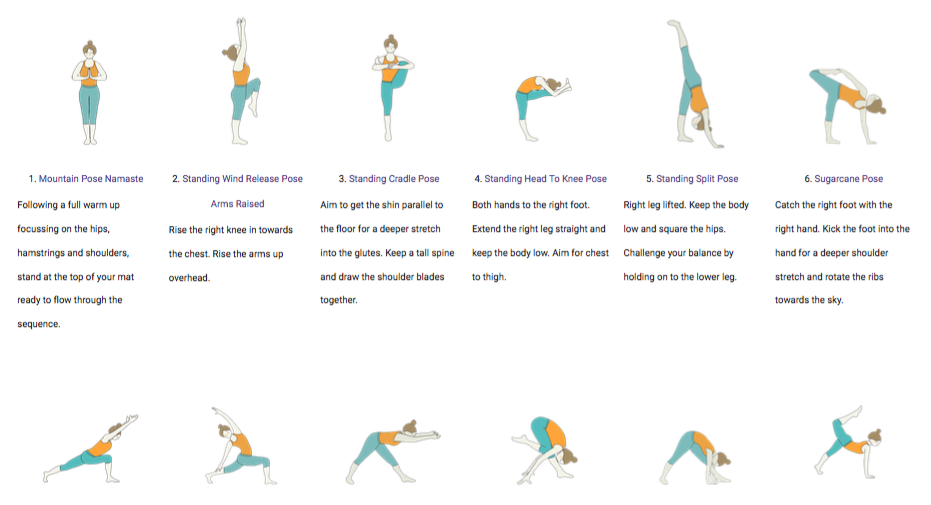 1. Mountain Pose Namaste

Following a full warm up focussing on the hips, hamstrings and shoulders, stand at the top of your mat ready to flow through the sequence.

2. Standing Wind Release Pose Arms Raised

Rise the right knee in towards the chest. Rise the arms up overhead.

3. Standing Cradle Pose

Aim to get the shin parallel to the floor for a deeper stretch into the glutes. Keep a tall spine and draw the shoulder blades together.

4. Standing Head To Knee Pose

Both hands to the right foot. Extend the right leg straight and keep the body low. Aim for chest to thigh.

5. Standing Split Pose

Right leg lifted. Keep the body low and square the hips. Challenge your balance by holding on to the lower leg.

6. Sugarcane Pose

Catch the right foot with the right hand. Kick the foot into the hand for a deeper shoulder stretch and rotate the ribs towards the sky.