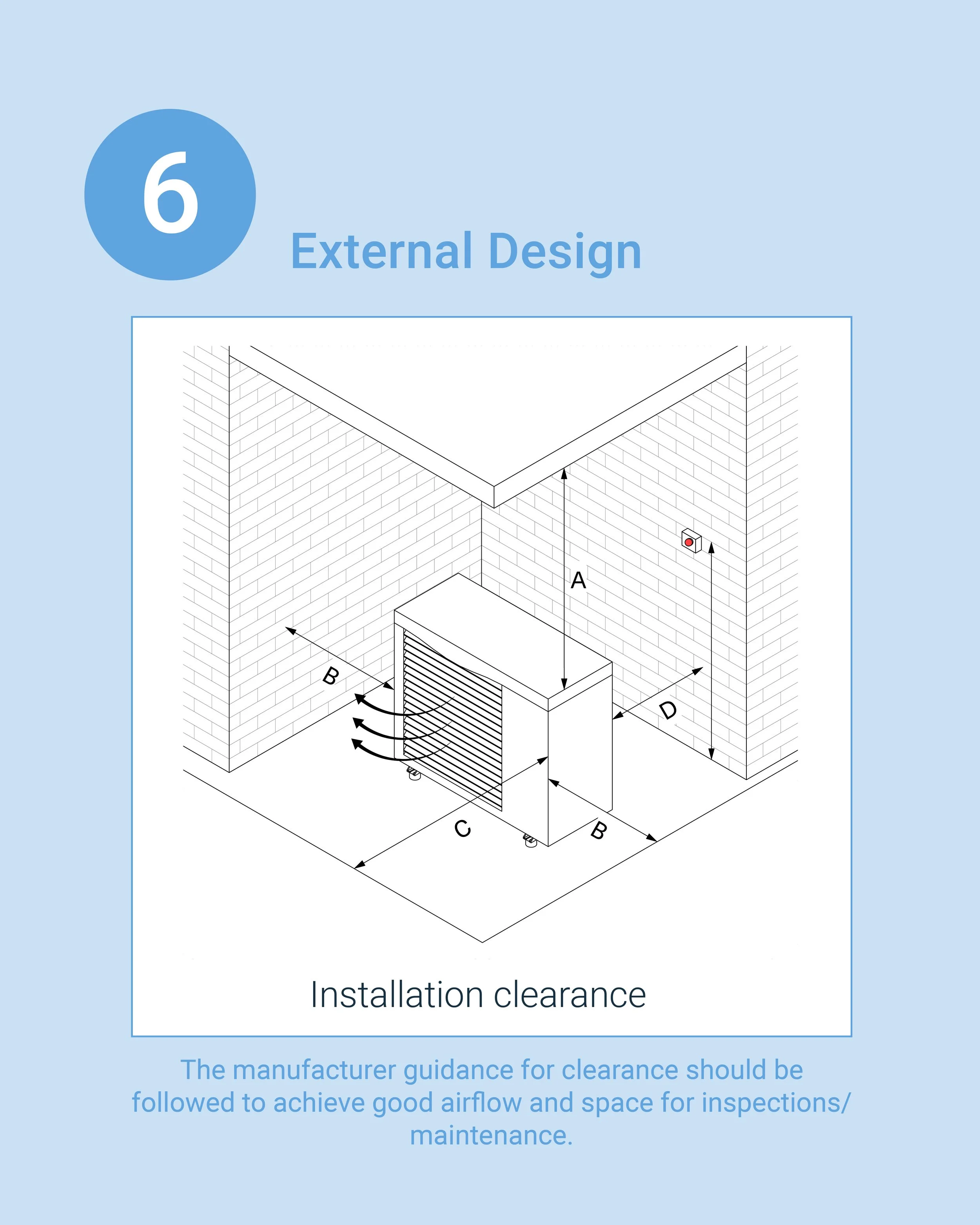 6

External Design

A

B

D

C

B

Installation clearance

The manufacturer guidance for clearance should be followed to achieve good airflow and space for inspections/ maintenance.