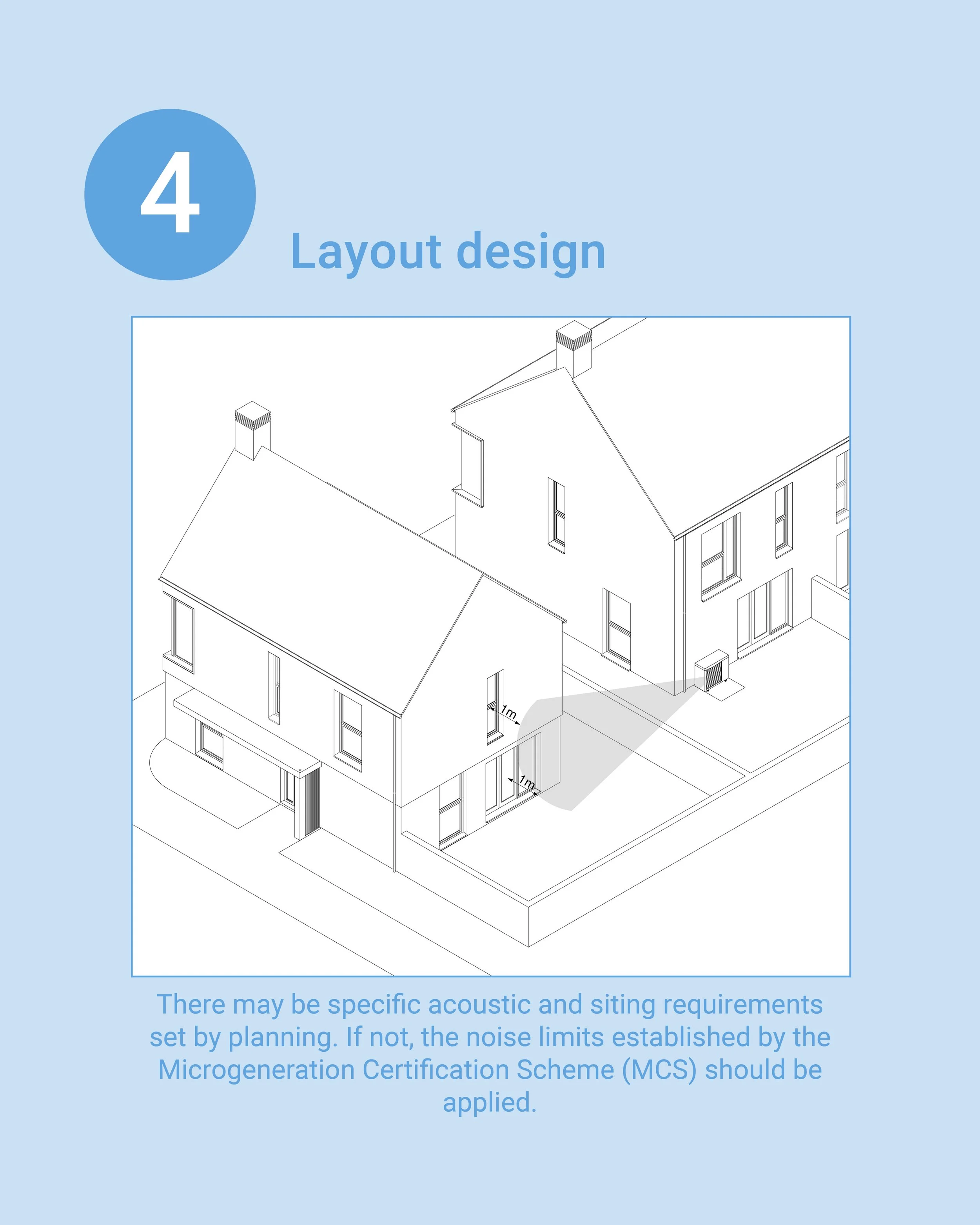 4

Layout design

1m

1m

There may be specific acoustic and siting requirements set by planning. If not, the noise limits established by the Microgeneration Certification Scheme (MCS) should be applied.