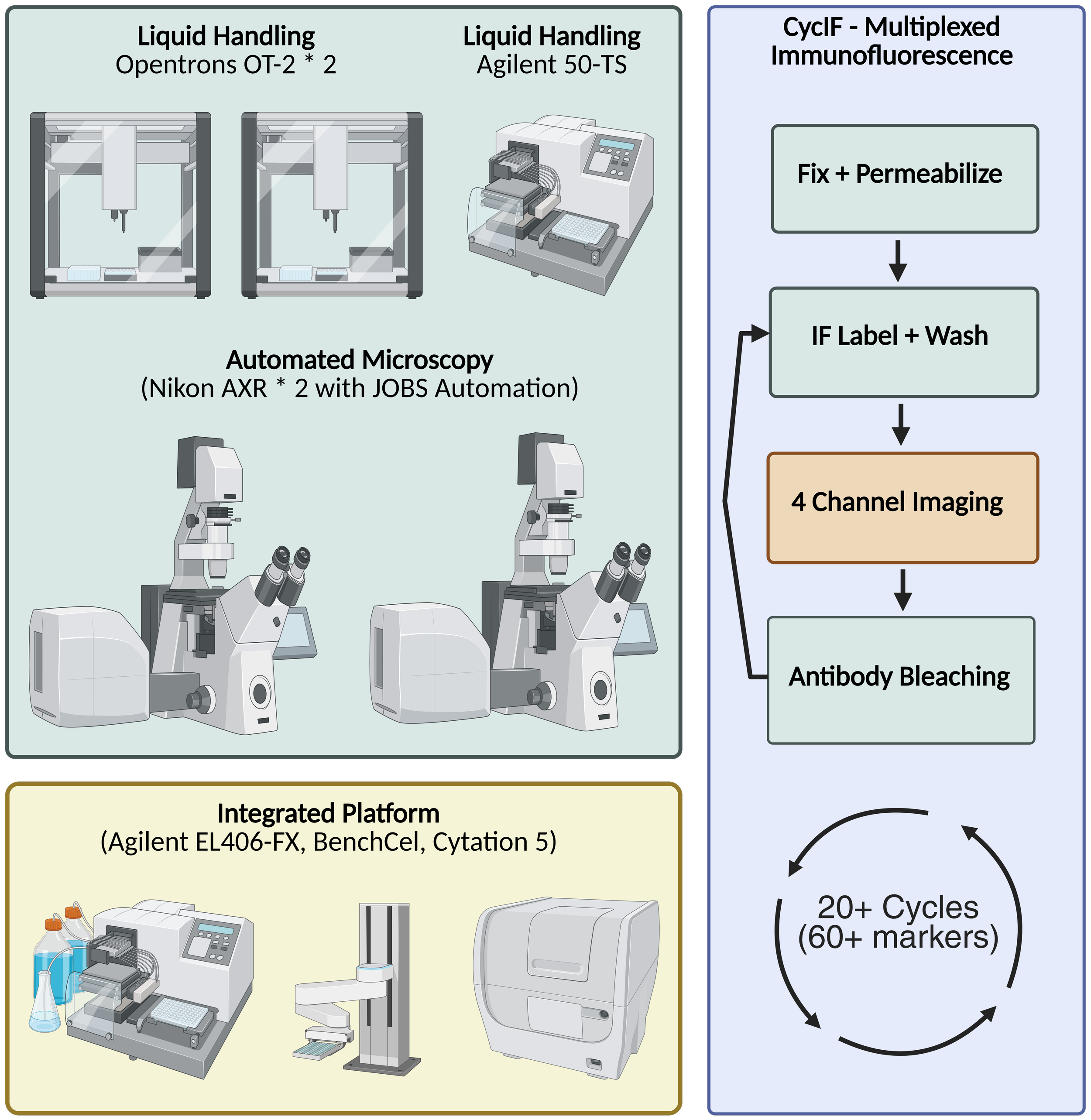 Liquid Handling
Opentrons OT-2 * 2

Liquid Handling
Agilent 50-TS

Automated Microscopy
(Nikon AXR * 2 with JOBS Automation)

Integrated Platform
(Agilent EL406-FX, BenchCel, Cytation 5)

CycIF - Multiplexed Immunofluorescence

Fix + Permeabilize

IF Label + Wash

4 Channel Imaging

Antibody Bleaching

20+ Cycles
(60+ markers)