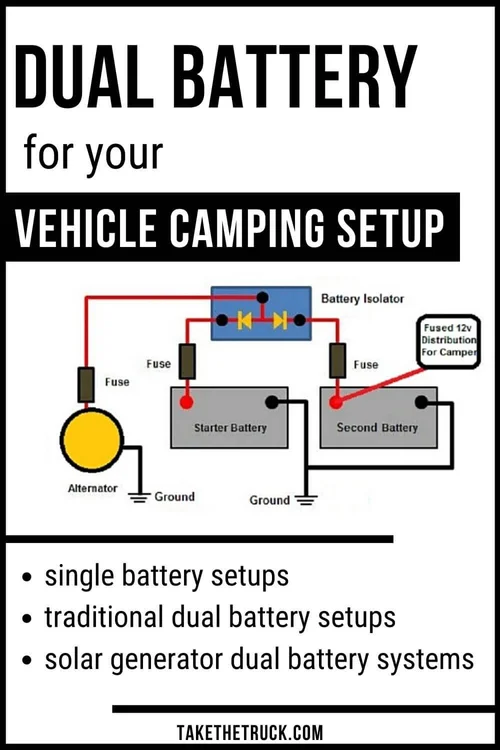 DUAL BATTERY

for your

VEHICLE CAMPING SETUP

Battery Isolator

Fused 12v Distribution For Camper

Fuse

Fuse

Fuse

Starter Battery

Second Battery

Alternator

Ground

Ground

• single battery setups
• traditional dual battery setups
• solar generator dual battery systems

TAKETHETRUCK.COM