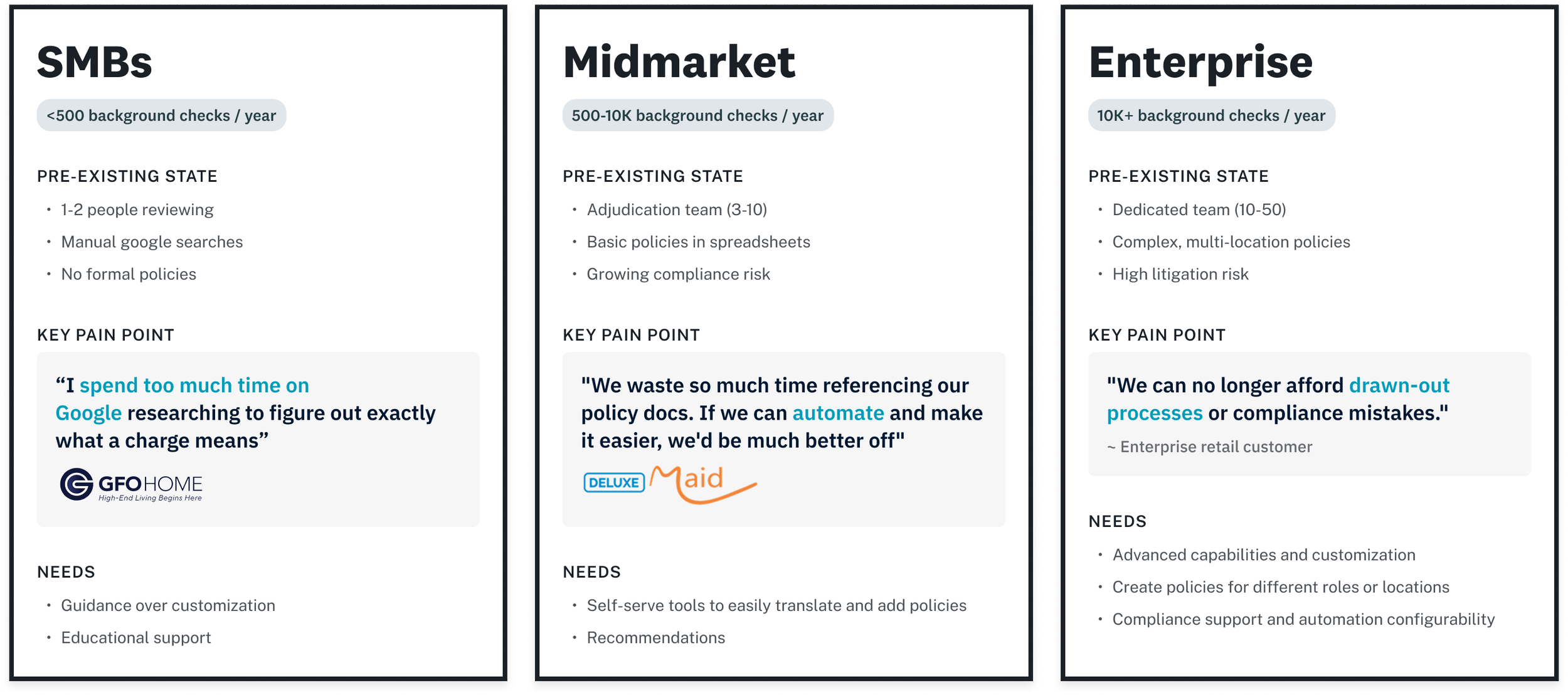 SMBs

<500 background checks / year

PRE-EXISTING STATE

• 1-2 people reviewing
• Manual google searches
• No formal policies

KEY PAIN POINT

"I spend too much time on Google researching to figure out exactly what a charge means"

GFOHOME
High-End Living Begins Here

NEEDS

• Guidance over customization
• Educational support

Midmarket

500-10K background checks / year

PRE-EXISTING STATE

• Adjudication team (3-10)
• Basic policies in spreadsheets
• Growing compliance risk

KEY PAIN POINT

"We waste so much time referencing our policy docs. If we can automate and make it easier, we'd be much better off"

DELUXE Maid

NEEDS

• Self-serve tools to easily translate and add policies
• Recommendations

Enterprise

10K+ background checks / year

PRE-EXISTING STATE

• Dedicated team (10-50)
• Complex, multi-location policies
• High litigation risk

KEY PAIN POINT

"We can no longer afford drawn-out processes or compliance mistakes."

~ Enterprise retail customer

NEEDS

• Advanced capabilities and customization
• Create policies for different roles or locations
• Compliance support and automation configurability