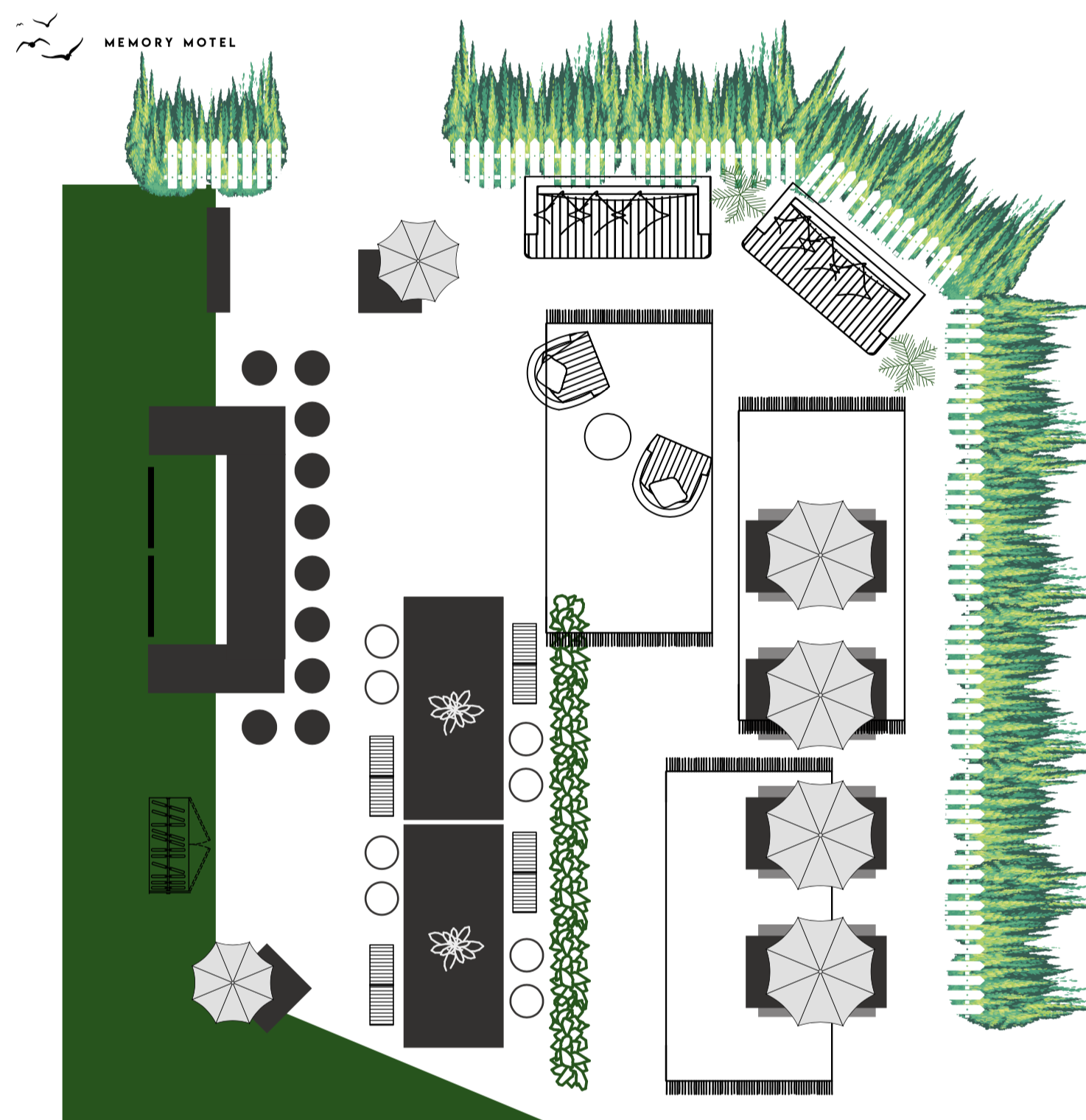 MEMORY MOTEL