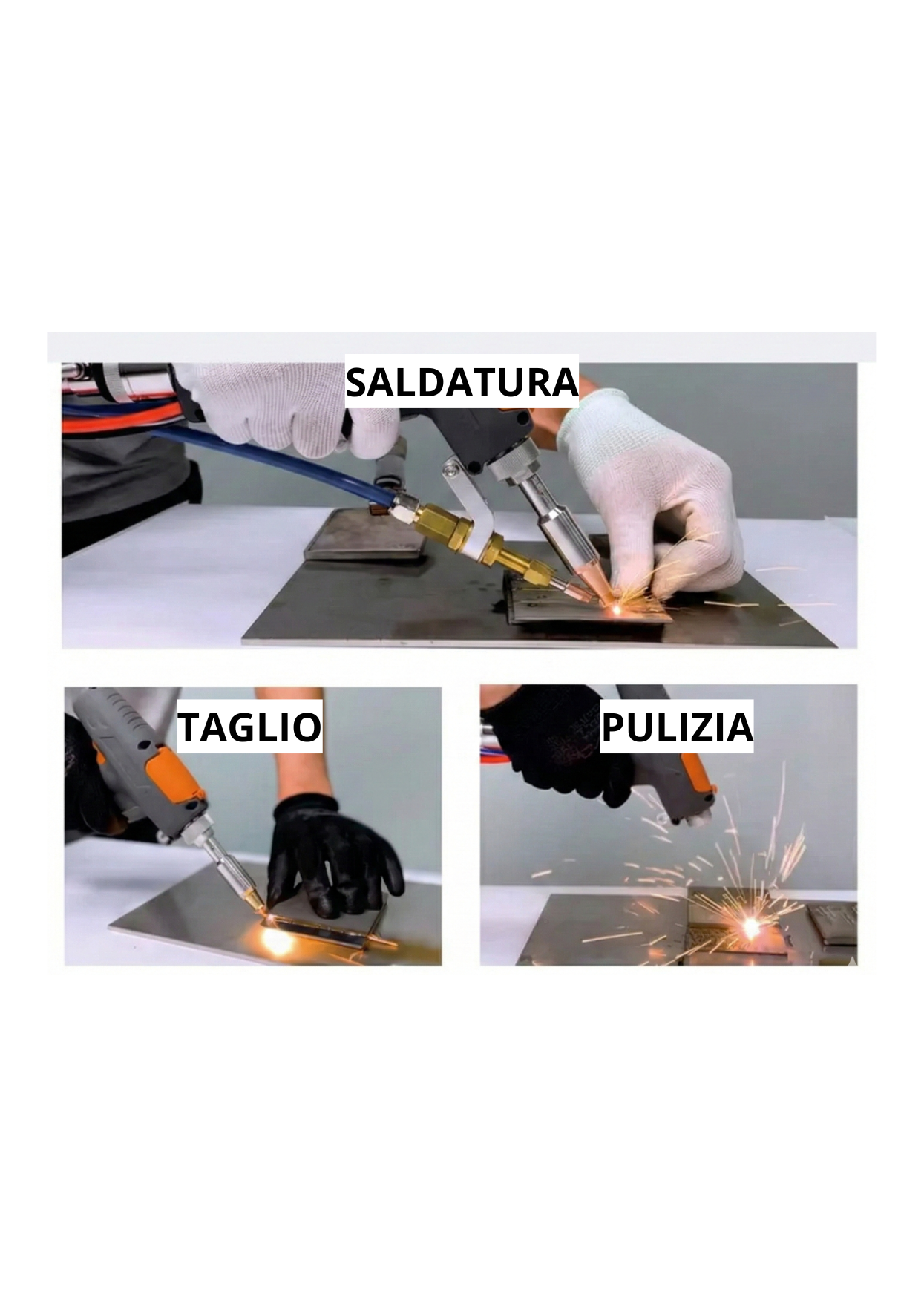 SALDATURA

TAGLIO

PULIZIA