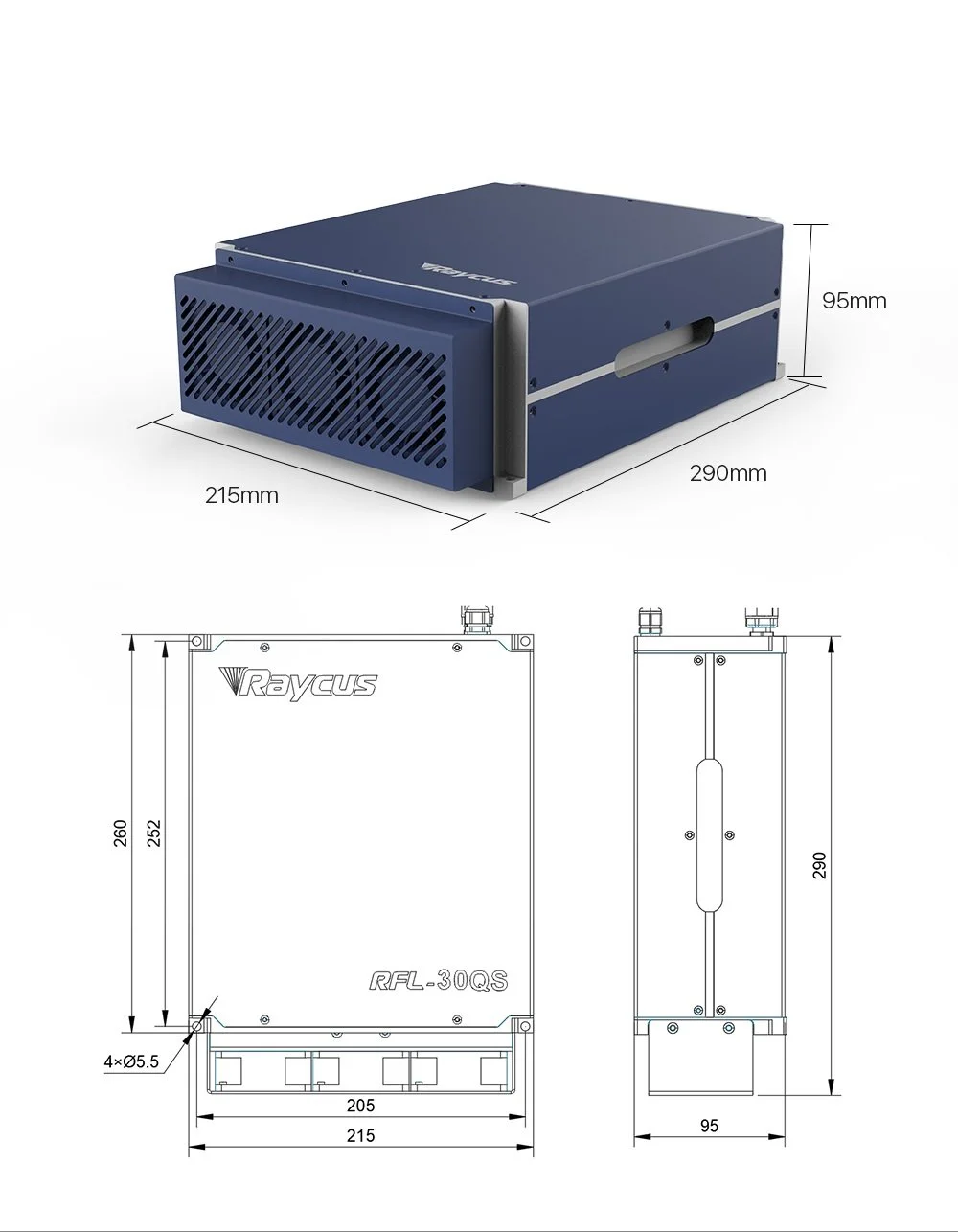 Raycus

95mm

215mm

290mm

Raycus

260

252

RFL-30QS

4×Ø5.5

205

215

290

95