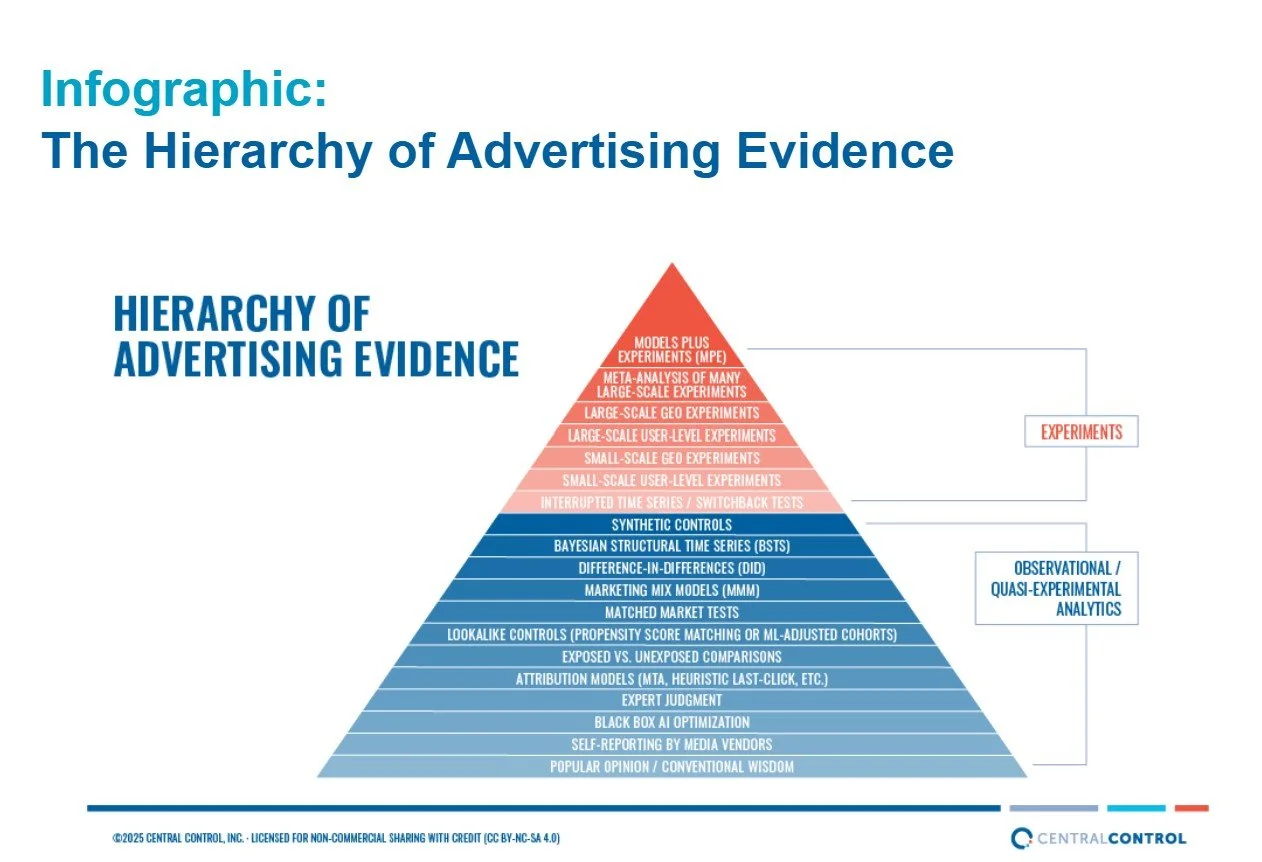 Infographic:
The Hierarchy of Advertising Evidence

HIERARCHY OF ADVERTISING EVIDENCE

MODELS PLUS EXPERIMENTS (MPE)
META-ANALYSIS OF MANY LARGE-SCALE EXPERIMENTS
LARGE-SCALE GEO EXPERIMENTS
LARGE-SCALE USER-LEVEL EXPERIMENTS
SMALL-SCALE GEO EXPERIMENTS
SMALL-SCALE USER-LEVEL EXPERIMENTS
INTERRUPTED TIME SERIES / SWITCHBACK TESTS
SYNTHETIC CONTROLS
BAYESIAN STRUCTURAL TIME SERIES (BSTS)
DIFFERENCE-IN-DIFFERENCES (DID)
MARKETING MIX MODELS (MMM)
MATCHED MARKET TESTS
LOOKALIKE CONTROLS (PROPENSITY SCORE MATCHING OR ML-ADJUSTED COHORTS)
EXPOSED VS. UNEXPOSED COMPARISONS
ATTRIBUTION MODELS (MTA, HEURISTIC LAST-CLICK, ETC.)
EXPERT JUDGMENT
BLACK BOX AI OPTIMIZATION
SELF-REPORTING BY MEDIA VENDORS
POPULAR OPINION / CONVENTIONAL WISDOM

EXPERIMENTS

OBSERVATIONAL / QUASI-EXPERIMENTAL ANALYTICS

©2025 CENTRAL CONTROL, INC. · LICENSED FOR NON-COMMERCIAL SHARING WITH CREDIT (CC BY-NC-SA 4.0)

CENTRALCONTROL