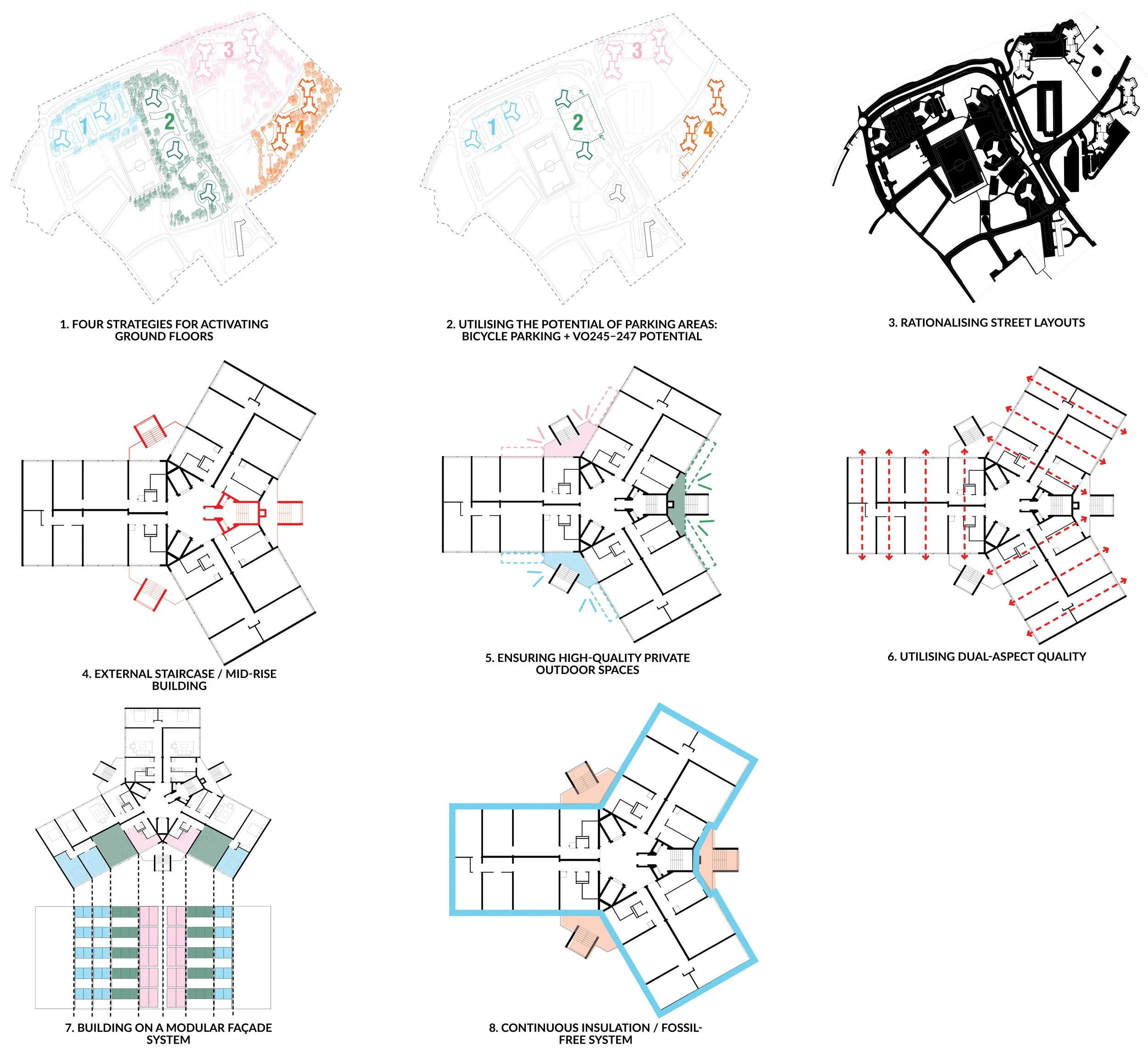 3
1
2
4

1. FOUR STRATEGIES FOR ACTIVATING GROUND FLOORS

3
1
2
4

2. UTILISING THE POTENTIAL OF PARKING AREAS: BICYCLE PARKING + VO245–247 POTENTIAL

3. RATIONALISING STREET LAYOUTS

4. EXTERNAL STAIRCASE / MID-RISE BUILDING

5. ENSURING HIGH-QUALITY PRIVATE OUTDOOR SPACES

6. UTILISING DUAL-ASPECT QUALITY

7. BUILDING ON A MODULAR FAÇADE SYSTEM

8. CONTINUOUS INSULATION / FOSSIL-FREE SYSTEM