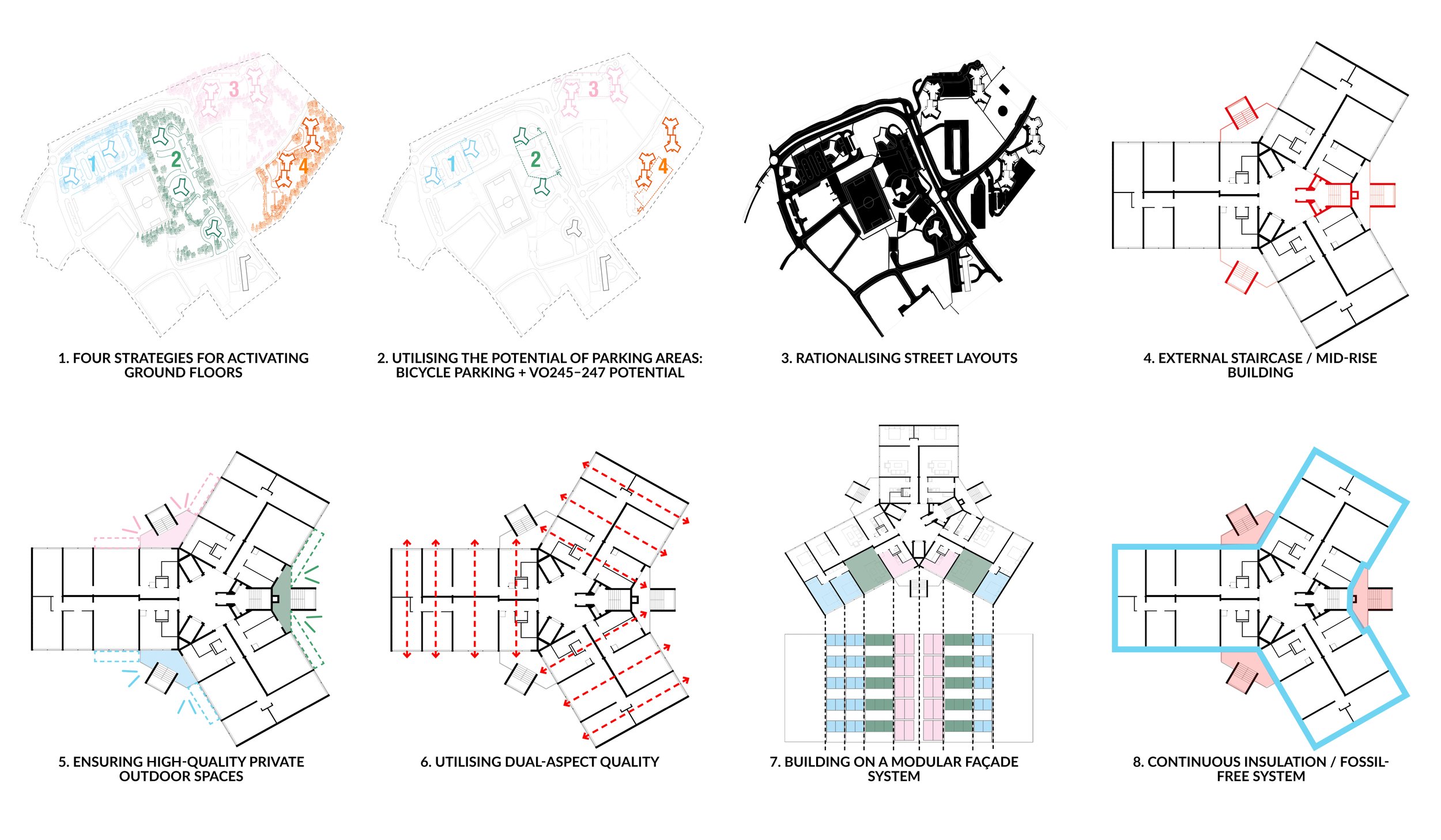 3
1
2
4

1. FOUR STRATEGIES FOR ACTIVATING GROUND FLOORS

3
1
2
4

2. UTILISING THE POTENTIAL OF PARKING AREAS: BICYCLE PARKING + VO245–247 POTENTIAL

3. RATIONALISING STREET LAYOUTS

4. EXTERNAL STAIRCASE / MID-RISE BUILDING

5. ENSURING HIGH-QUALITY PRIVATE OUTDOOR SPACES

6. UTILISING DUAL-ASPECT QUALITY

7. BUILDING ON A MODULAR FAÇADE SYSTEM

8. CONTINUOUS INSULATION / FOSSIL-FREE SYSTEM