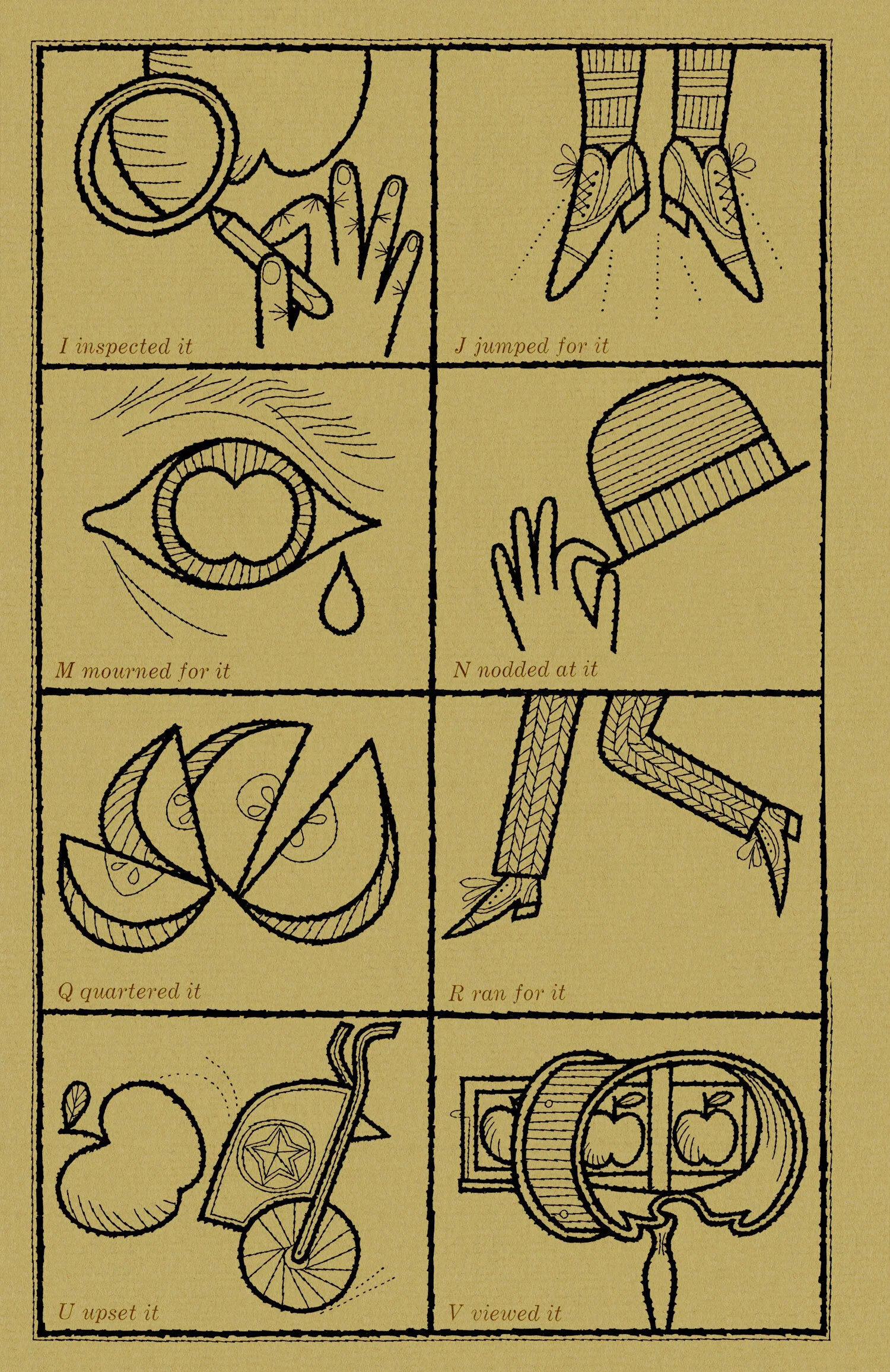 I inspected it

J jumped for it

M mourned for it

N nodded at it

Q quartered it

R ran for it

U upset it

V viewed it