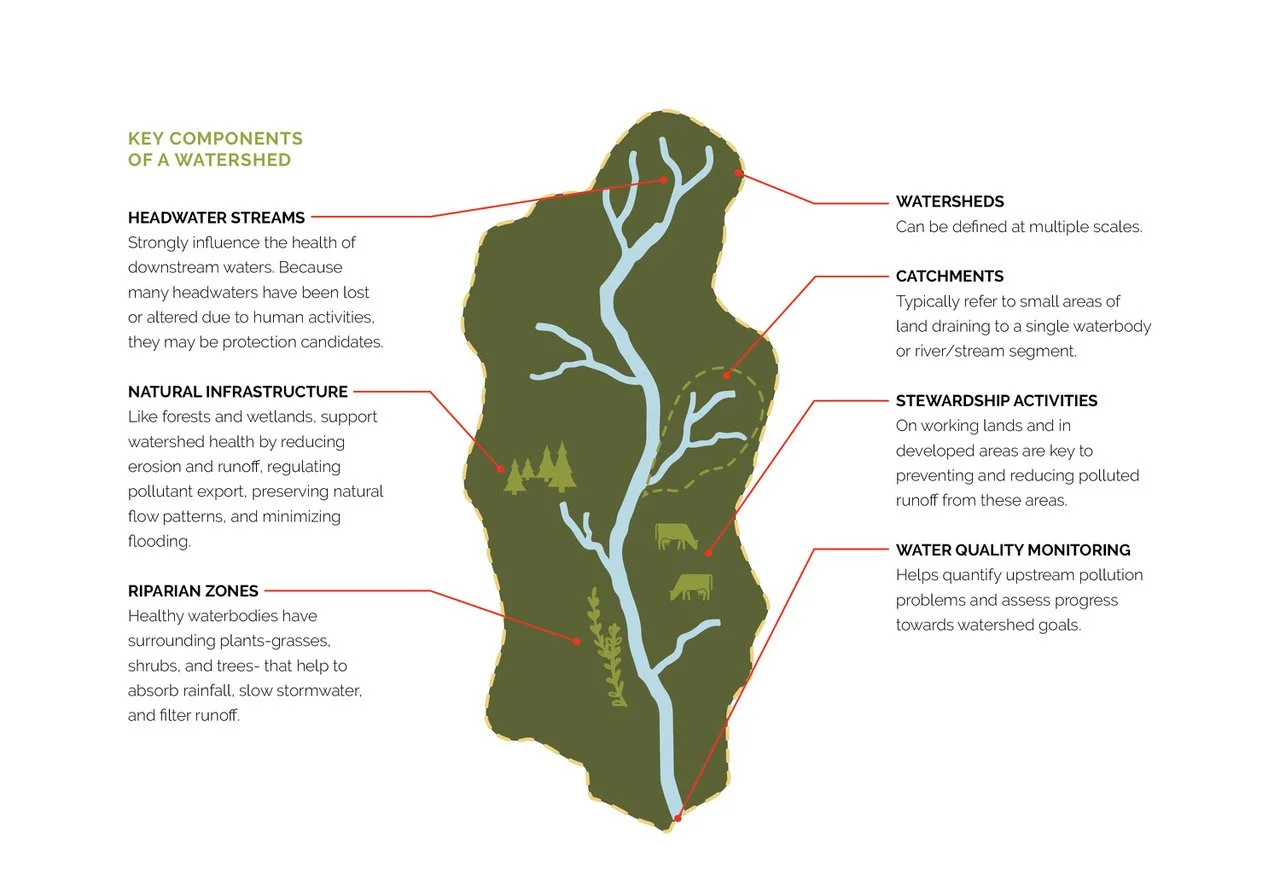 KEY COMPONENTS OF A WATERSHED

HEADWATER STREAMS
Strongly influence the health of downstream waters. Because many headwaters have been lost or altered due to human activities, they may be protection candidates.

NATURAL INFRASTRUCTURE
Like forests and wetlands, support watershed health by reducing erosion and runoff, regulating pollutant export, preserving natural flow patterns, and minimizing flooding.

RIPARIAN ZONES
Healthy waterbodies have surrounding plants-grasses, shrubs, and trees- that help to absorb rainfall, slow stormwater, and filter runoff.

WATERSHEDS
Can be defined at multiple scales.

CATCHMENTS
Typically refer to small areas of land draining to a single waterbody or river/stream segment.

STEWARDSHIP ACTIVITIES
On working lands and in developed areas are key to preventing and reducing polluted runoff from these areas.

WATER QUALITY MONITORING
Helps quantify upstream pollution problems and assess progress towards watershed goals.