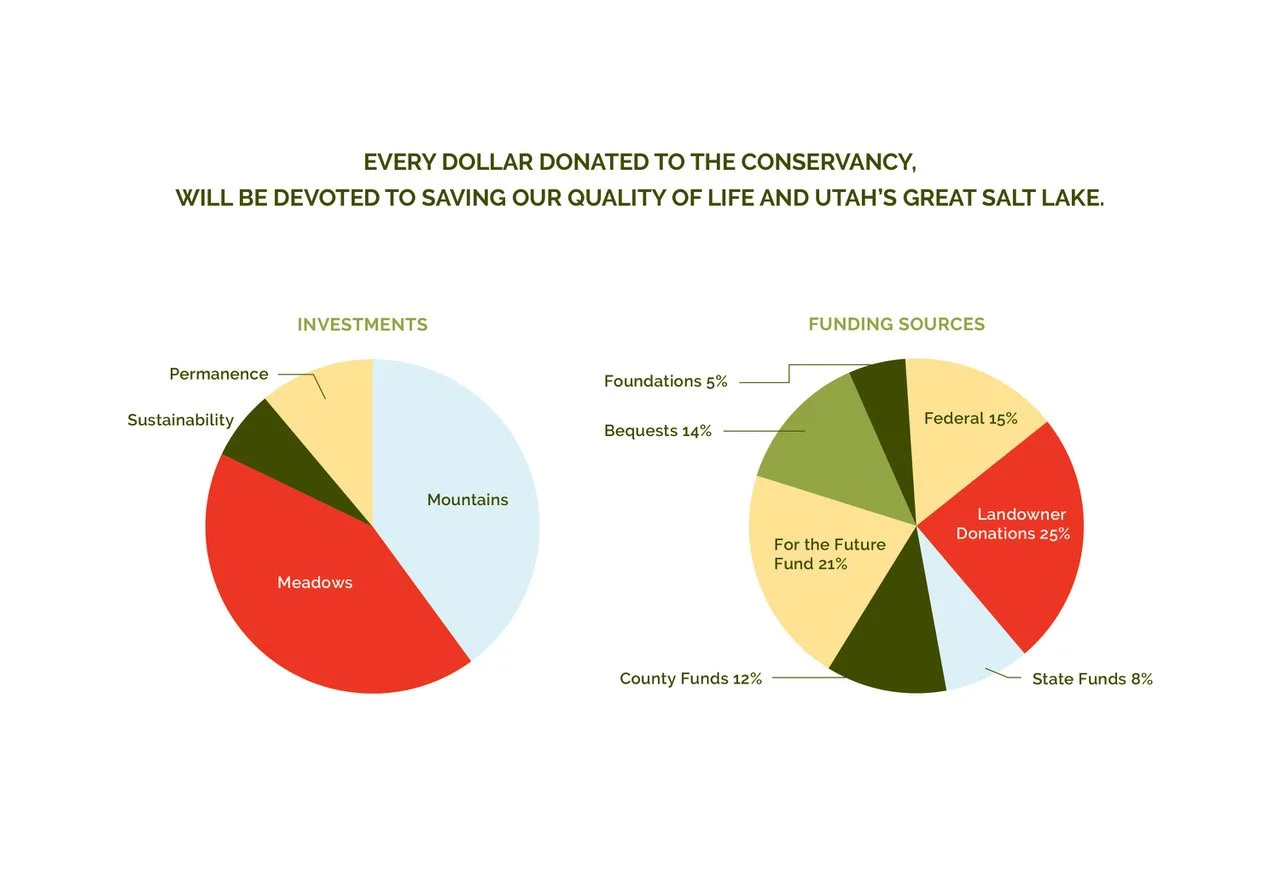 EVERY DOLLAR DONATED TO THE CONSERVANCY,
WILL BE DEVOTED TO SAVING OUR QUALITY OF LIFE AND UTAH'S GREAT SALT LAKE.

INVESTMENTS

Permanence
Sustainability
Mountains
Meadows

FUNDING SOURCES

Foundations 5%
Bequests 14%
Federal 15%
Landowner Donations 25%
For the Future Fund 21%
County Funds 12%
State Funds 8%