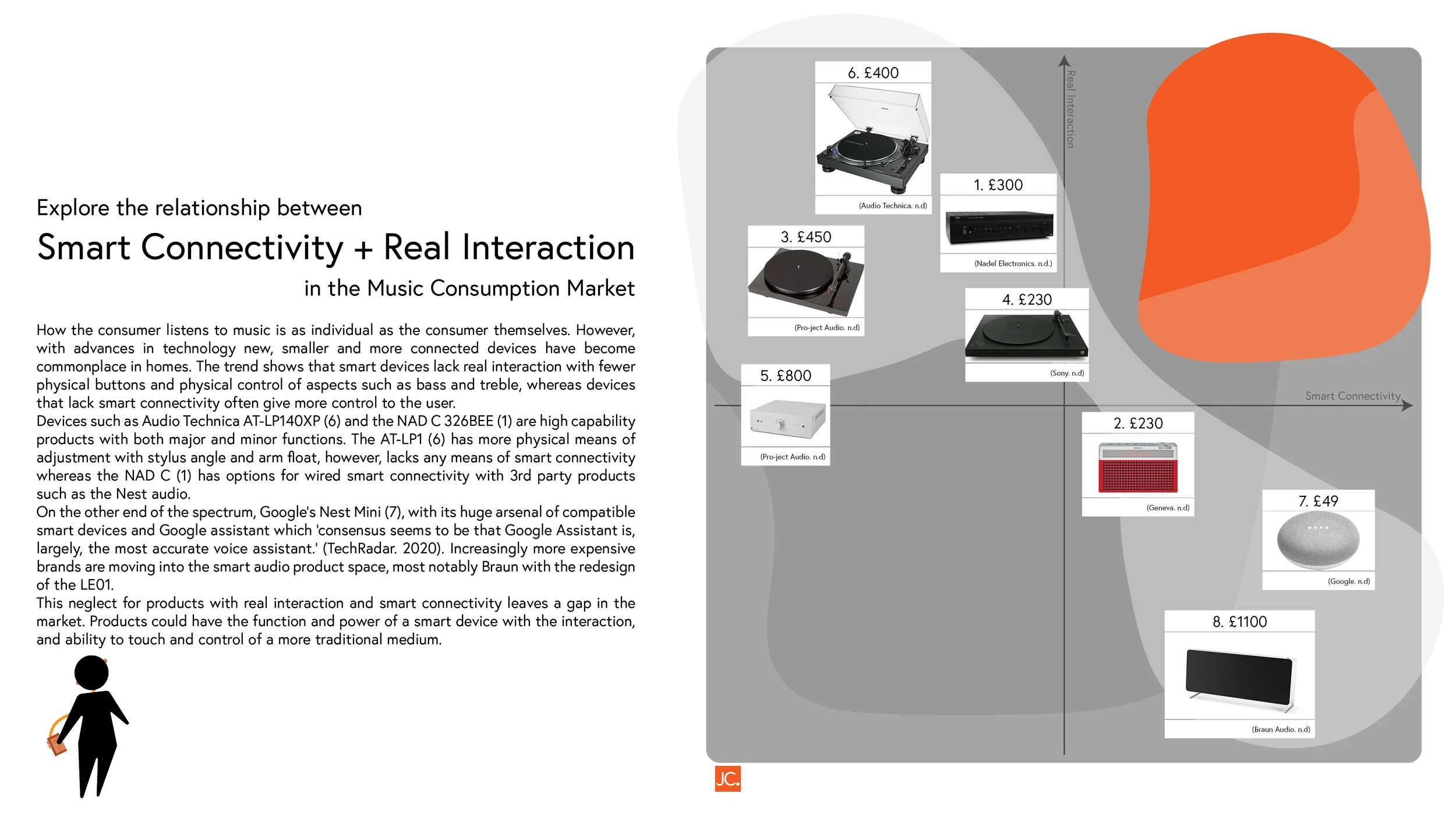 Explore the relationship between

Smart Connectivity + Real Interaction

in the Music Consumption Market

How the consumer listens to music is as individual as the consumer themselves. However, with advances in technology new, smaller and more connected devices have become commonplace in homes. The trend shows that smart devices lack real interaction with fewer physical buttons and physical control of aspects such as bass and treble, whereas devices that lack smart connectivity often give more control to the user.
Devices such as Audio Technica AT-LP140XP (6) and the NAD C 326BEE (1) are high capability products with both major and minor functions. The AT-LP1 (6) has more physical means of adjustment with stylus angle and arm float, however, lacks any means of smart connectivity whereas the NAD C (1) has options for wired smart connectivity with 3rd party products such as the Nest audio.
On the other end of the spectrum, Google's Nest Mini (7), with its huge arsenal of compatible smart devices and Google assistant which 'consensus seems to be that Google Assistant is, largely, the most accurate voice assistant.' (TechRadar. 2020). Increasingly more expensive brands are moving into the smart audio product space, most notably Braun with the redesign of the LE01.
This neglect for products with real interaction and smart connectivity leaves a gap in the market. Products could have the function and power of a smart device with the interaction, and ability to touch and control of a more traditional medium.

Real Interaction

Smart Connectivity

6. £400
(Audio Technica. n.d)

1. £300
(Nadel Electronics. n.d.)

3. £450
(Pro-ject Audio. n.d)

4. £230
(Sony. n.d)

5. £800
(Pro-ject Audio. n.d)

2. £230
(Geneva. n.d)

7. £49
(Google. n.d)

8. £1100
(Braun Audio. n.d)

JC.