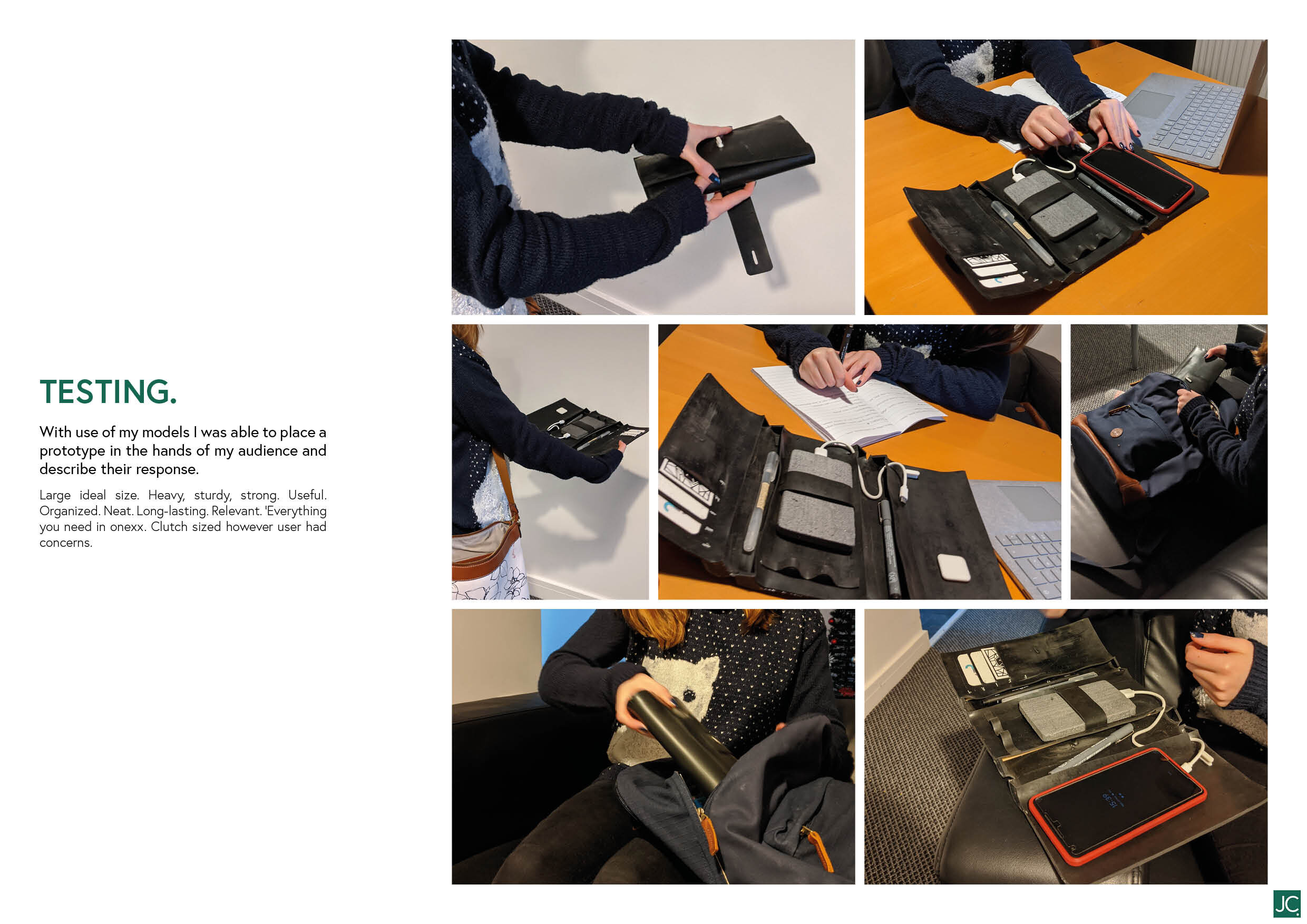 TESTING.

With use of my models I was able to place a prototype in the hands of my audience and describe their response.

Large ideal size. Heavy, sturdy, strong. Useful. Organized. Neat. Long-lasting. Relevant. 'Everything you need in onexx. Clutch sized however user had concerns.

JC