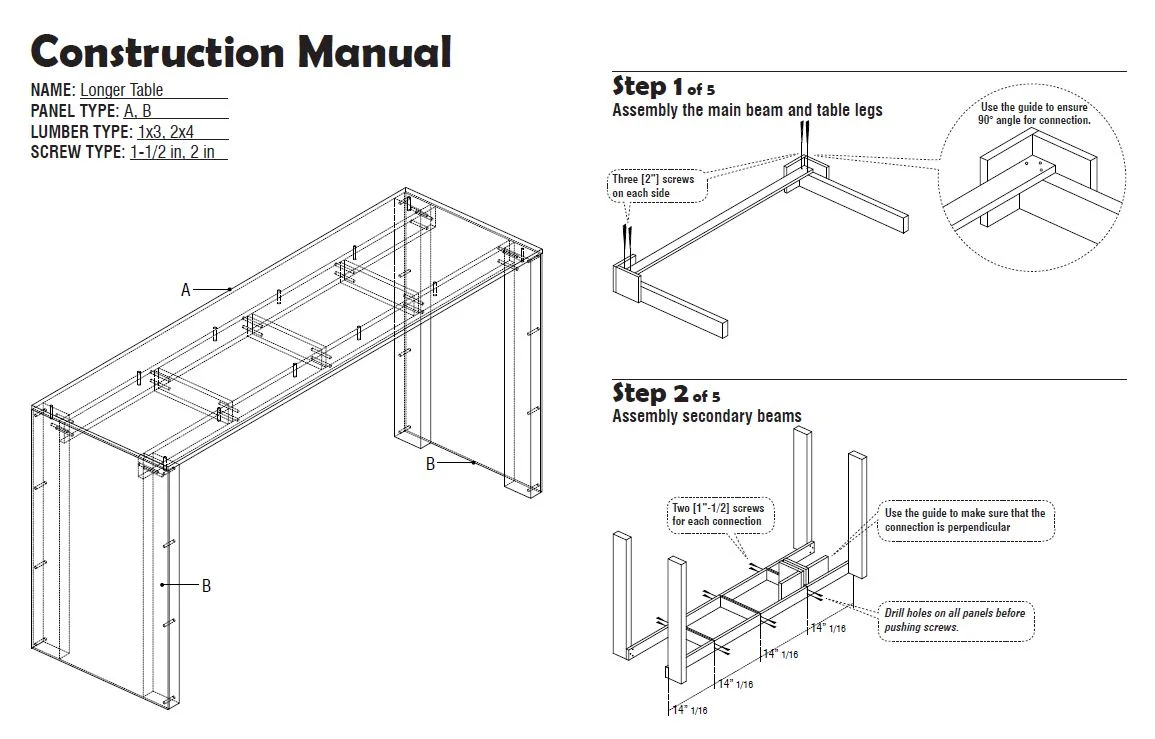 Construction Manual

NAME: Longer Table
PANEL TYPE: A, B
LUMBER TYPE: 1x3, 2x4
SCREW TYPE: 1-1/2 in, 2 in

A

B

B

Step 1 of 5
Assembly the main beam and table legs

Three [2"] screws on each side

Use the guide to ensure 90° angle for connection.

Step 2 of 5
Assembly secondary beams

Two [1"-1/2] screws for each connection

Use the guide to make sure that the connection is perpendicular

Drill holes on all panels before pushing screws.

14" 1/16

14" 1/16

14" 1/16

14" 1/16