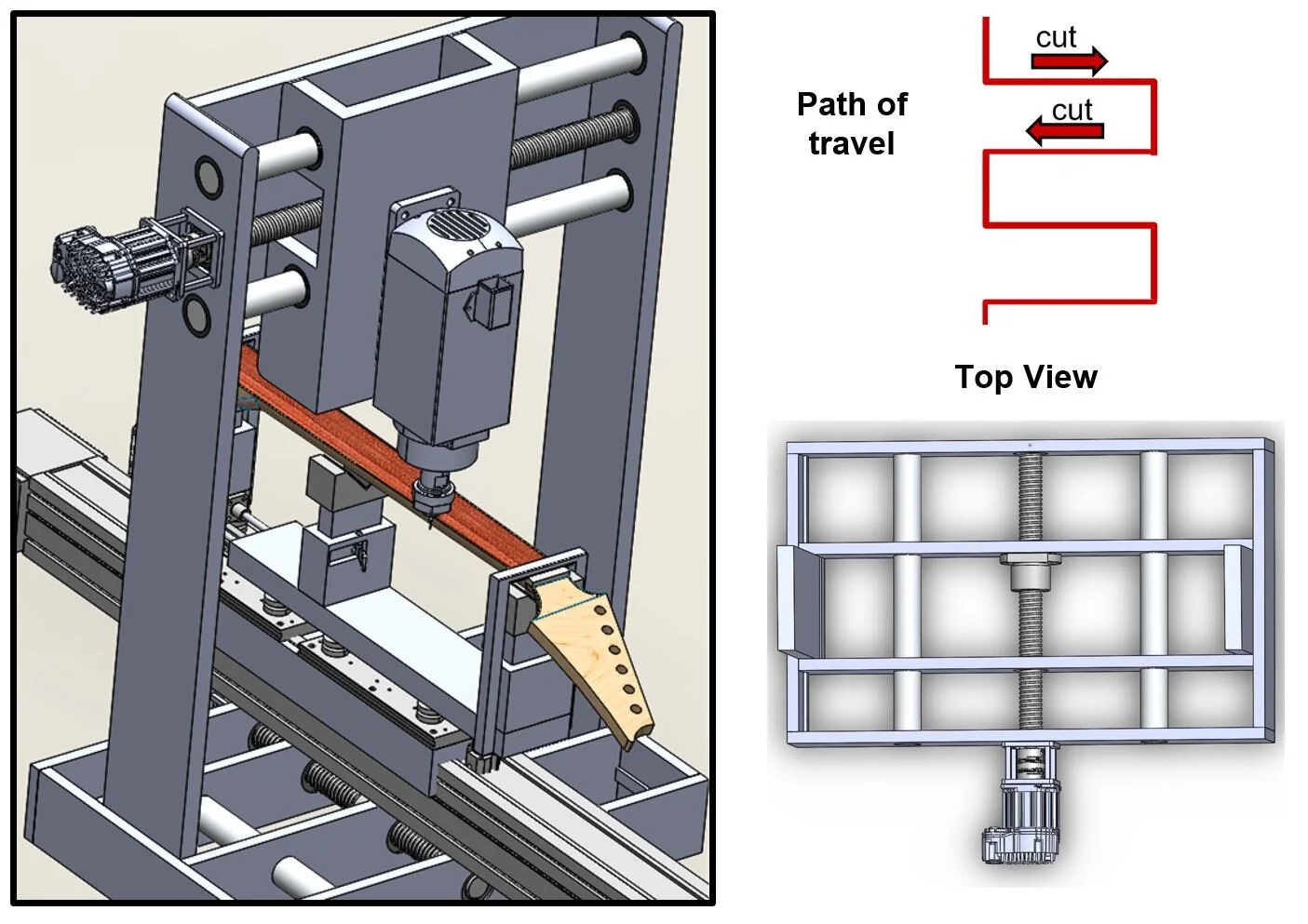 Path of travel

cut

cut

Top View