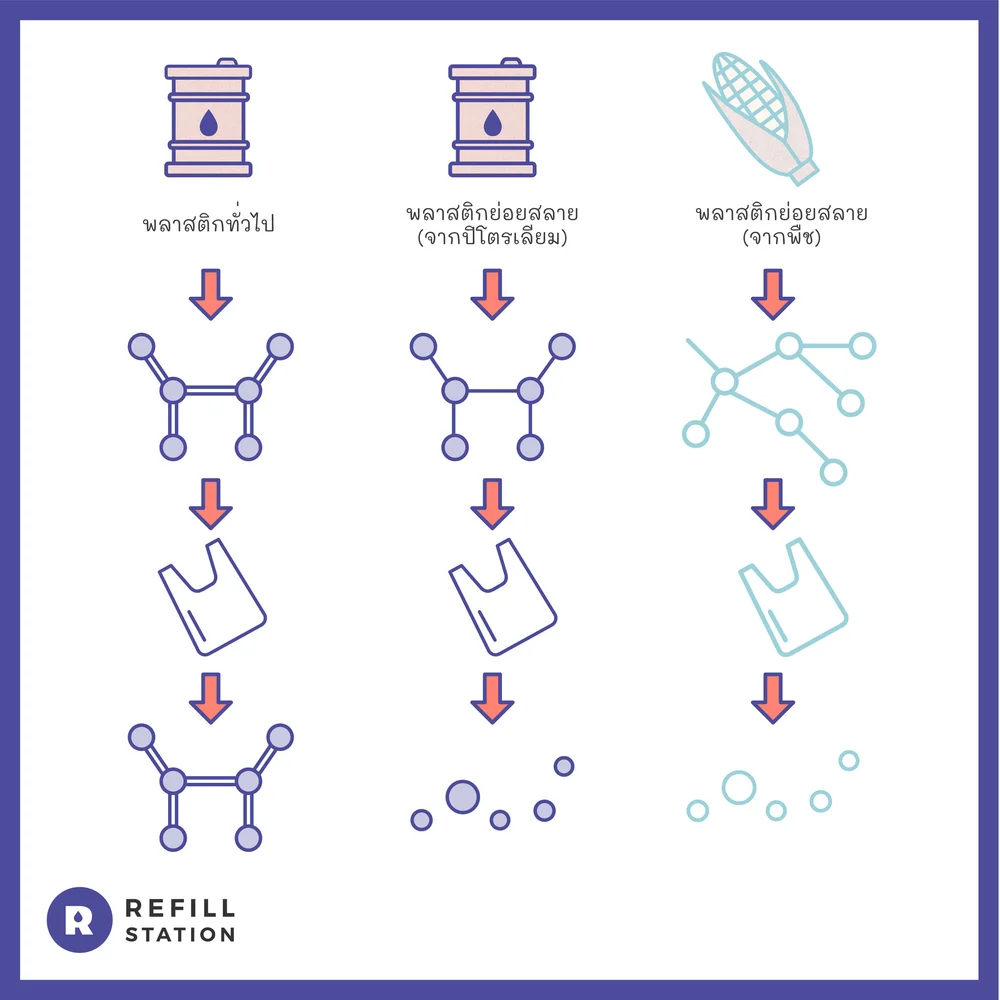 พลาสติกทั่วไป

พลาสติกย่อยสลาย (จากปิโตรเลียม)

พลาสติกย่อยสลาย (จากพืช)

R

REFILL STATION