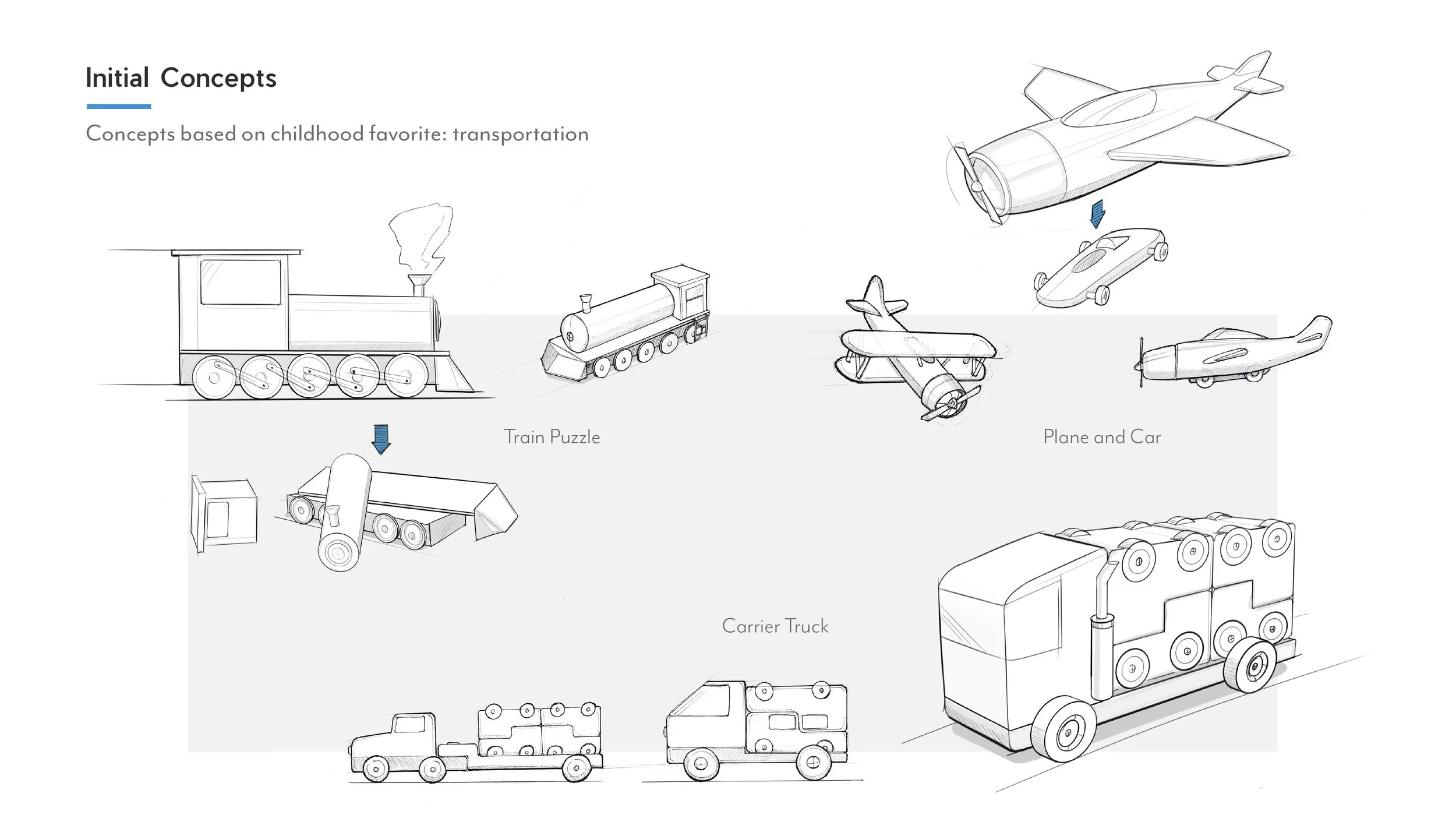 Initial Concepts

Concepts based on childhood favorite: transportation

Train Puzzle

Plane and Car

Carrier Truck